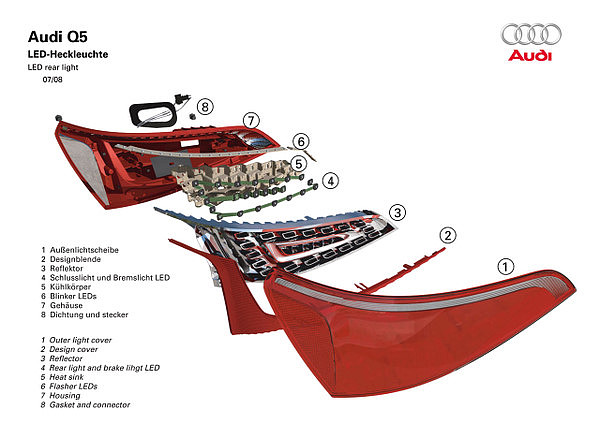 Audi Q5
LED-Heckleuchte
LED rear light
07/08

Audi

8
7
6
5
4
3
2
1

1 Außenlichtscheibe
2 Designblende
3 Reflektor
4 Schlusslicht und Bremslicht LED
5 Kühlkörper
6 Blinker LEDs
7 Gehäuse
8 Dichtung und stecker

1 Outer light cover
2 Design cover
3 Reflector
4 Rear light and brake lihgt LED
5 Heat sink
6 Flasher LEDs
7 Housing
8 Gasket and connector