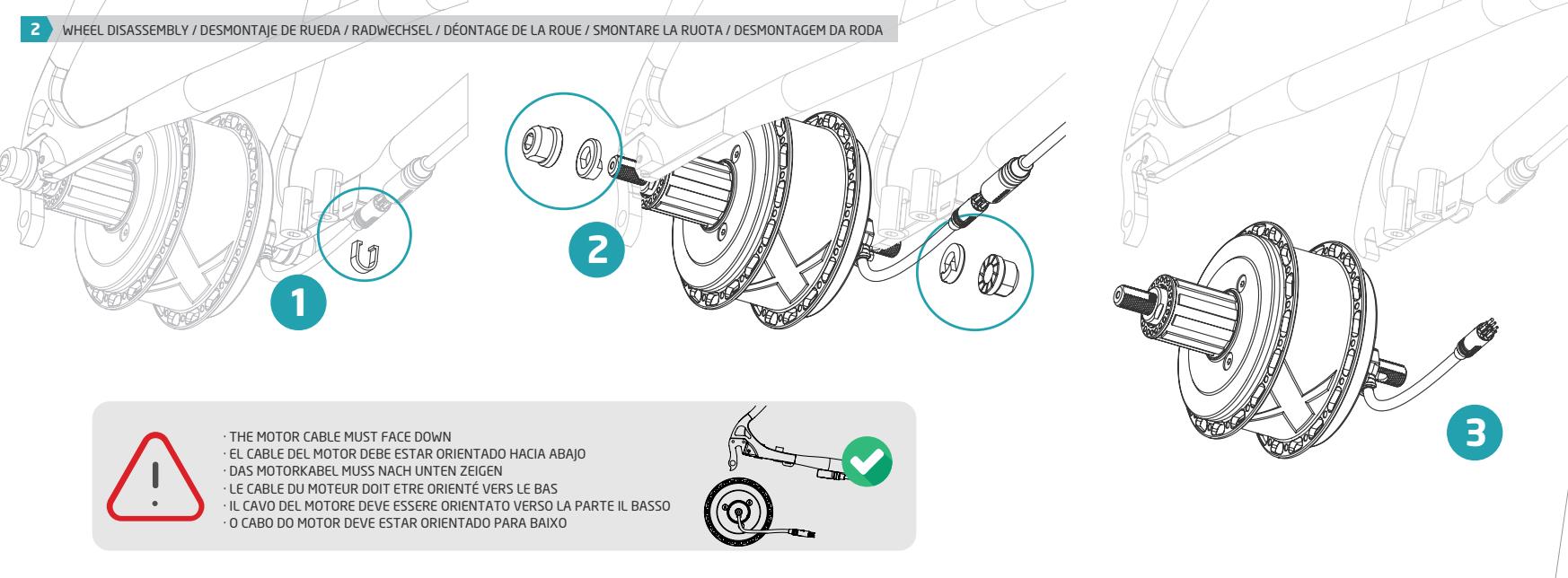 2 WHEEL DISASSEMBLY / DESMONTAJE DE RUEDA / RADWECHSEL / DÉONTAGE DE LA ROUE / SMONTARE LA RUOTA / DESMONTAGEM DA RODA

1

2

3

· THE MOTOR CABLE MUST FACE DOWN
· EL CABLE DEL MOTOR DEBE ESTAR ORIENTADO HACIA ABAJO
· DAS MOTORKABEL MUSS NACH UNTEN ZEIGEN
· LE CABLE DU MOTEUR DOIT ETRE ORIENTÉ VERS LE BAS
· IL CAVO DEL MOTORE DEVE ESSERE ORIENTATO VERSO LA PARTE IL BASSO
· O CABO DO MOTOR DEVE ESTAR ORIENTADO PARA BAIXO