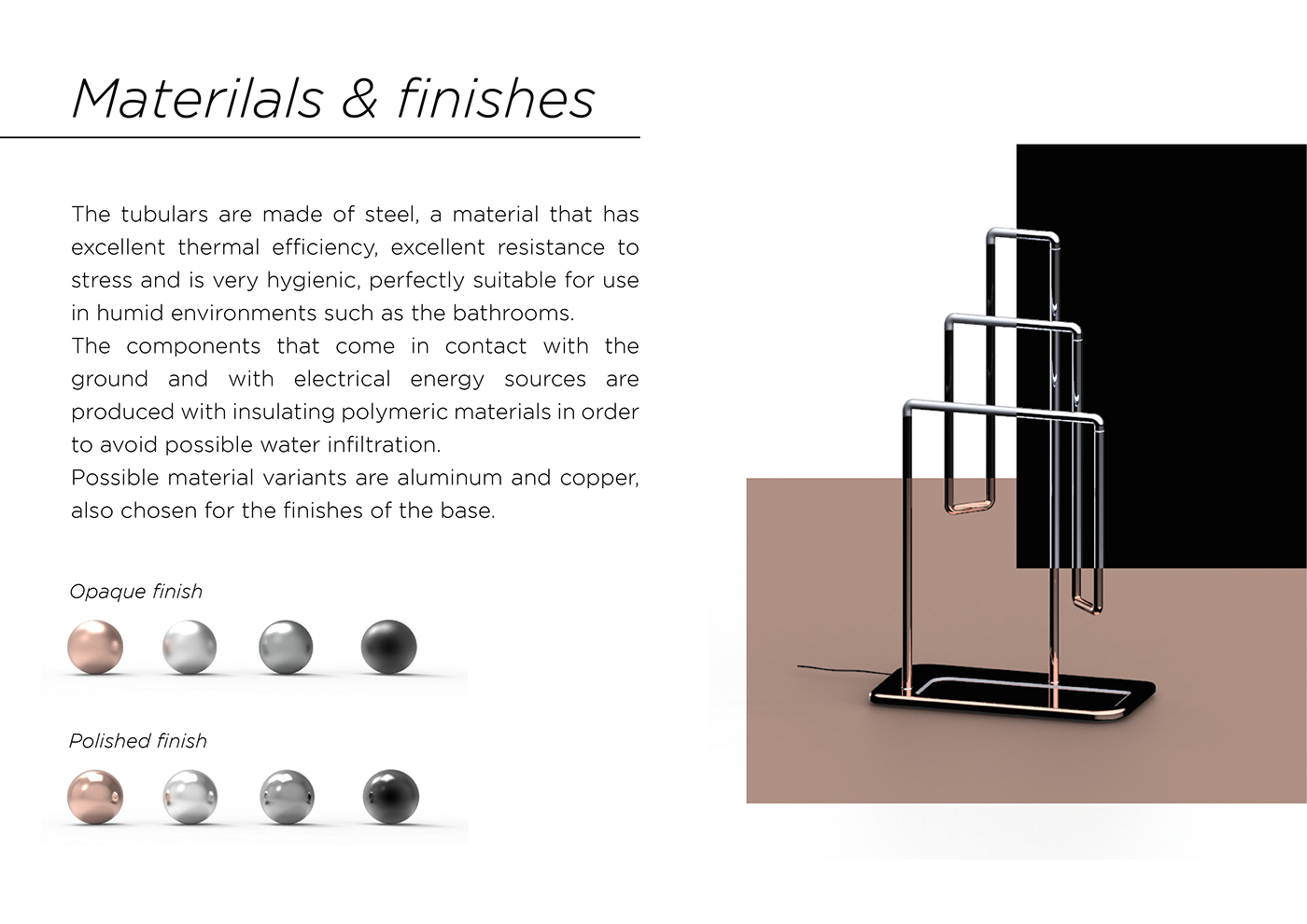 Materilals & finishes

The tubulars are made of steel, a material that has excellent thermal efficiency, excellent resistance to stress and is very hygienic, perfectly suitable for use in humid environments such as the bathrooms.
The components that come in contact with the ground and with electrical energy sources are produced with insulating polymeric materials in order to avoid possible water infiltration.
Possible material variants are aluminum and copper, also chosen for the finishes of the base.

Opaque finish

Polished finish