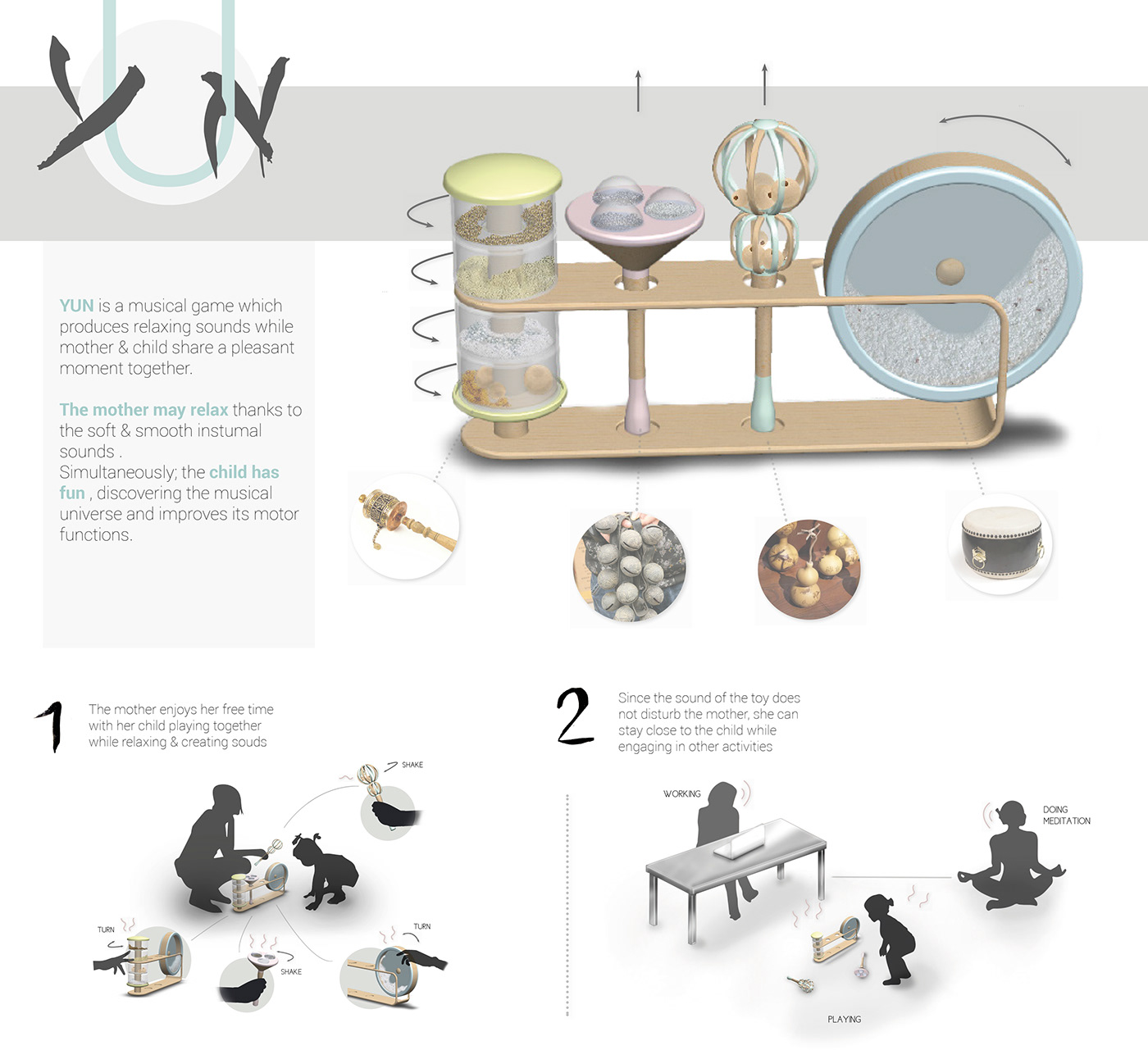 YUN

YUN is a musical game which produces relaxing sounds while mother & child share a pleasant moment together.

The mother may relax thanks to the soft & smooth instumal sounds .
Simultaneously; the child has fun , discovering the musical universe and improves its motor functions.

1 The mother enjoys her free time with her child playing together while relaxing & creating souds

SHAKE

TURN

SHAKE

TURN

2 Since the sound of the toy does not disturb the mother, she can stay close to the child while engaging in other activities

WORKING

DOING MEDITATION

PLAYING