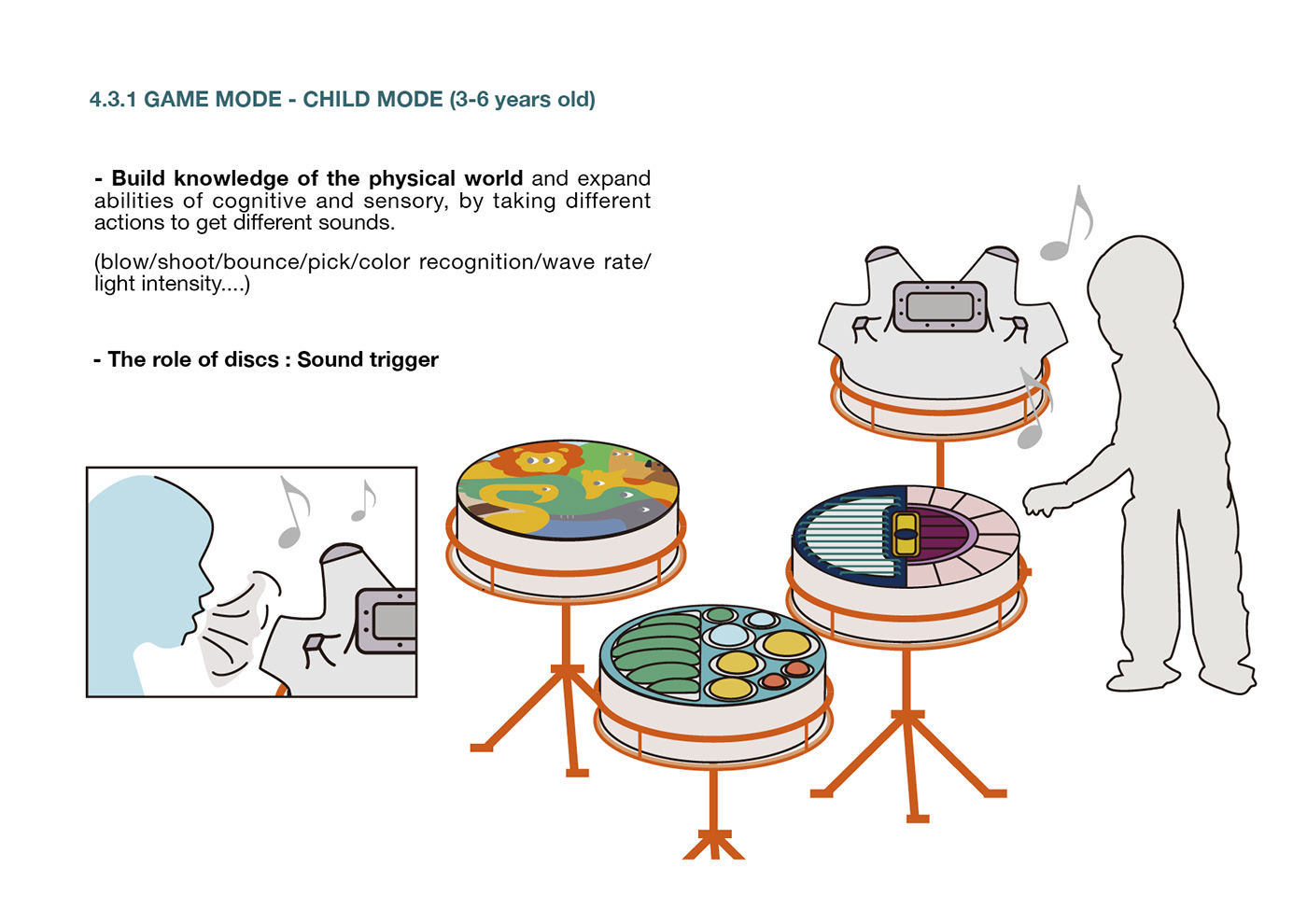 4.3.1 GAME MODE - CHILD MODE (3-6 years old)

- Build knowledge of the physical world and expand abilities of cognitive and sensory, by taking different actions to get different sounds.

(blow/shoot/bounce/pick/color recognition/wave rate/ light intensity....)

- The role of discs : Sound trigger