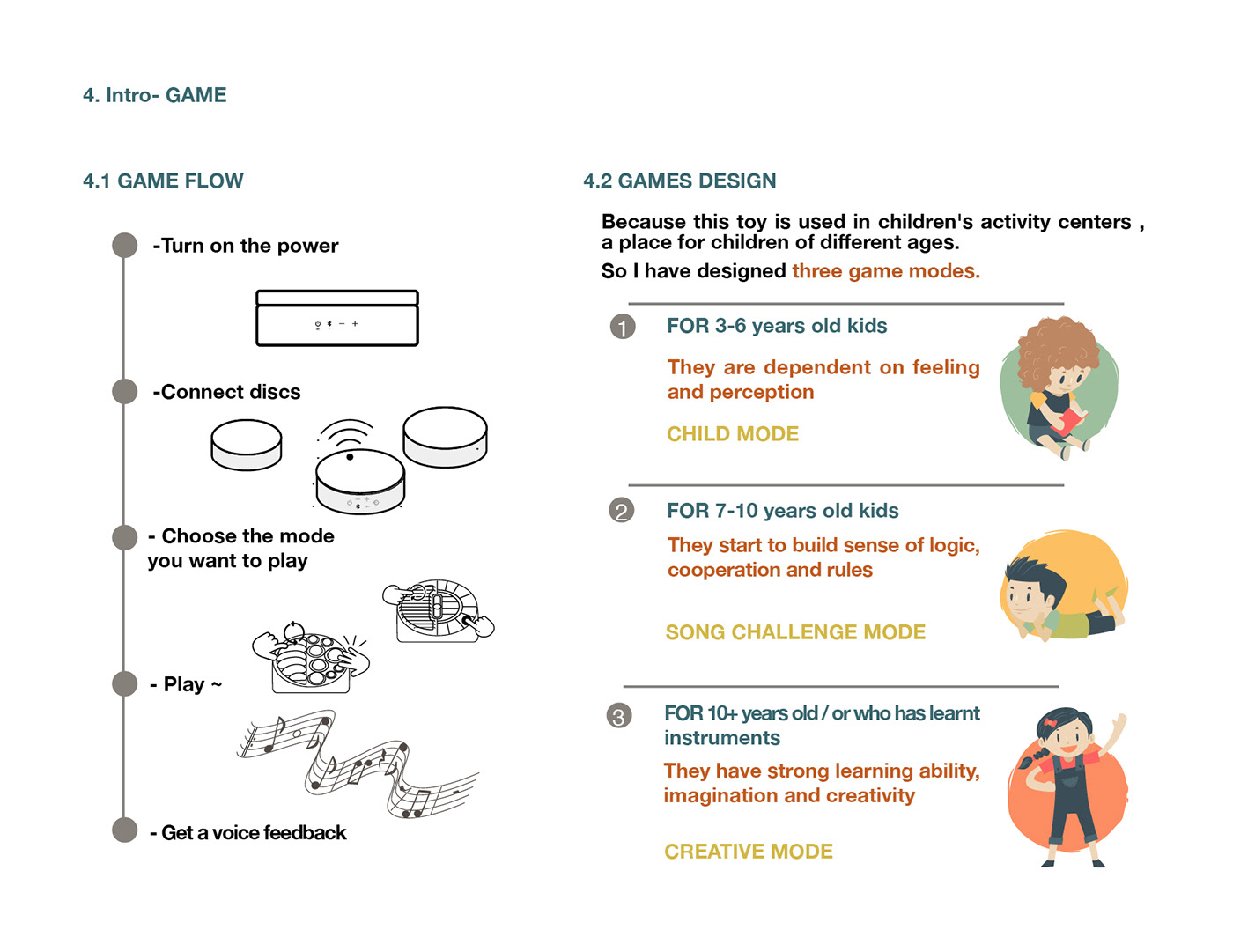 4. Intro- GAME

4.1 GAME FLOW

-Turn on the power

-Connect discs

- Choose the mode you want to play

- Play ~

- Get a voice feedback

4.2 GAMES DESIGN

Because this toy is used in children's activity centers , a place for children of different ages.
So I have designed three game modes.

1 FOR 3-6 years old kids

They are dependent on feeling and perception

CHILD MODE

2 FOR 7-10 years old kids

They start to build sense of logic, cooperation and rules

SONG CHALLENGE MODE

3 FOR 10+ years old / or who has learnt instruments

They have strong learning ability, imagination and creativity

CREATIVE MODE