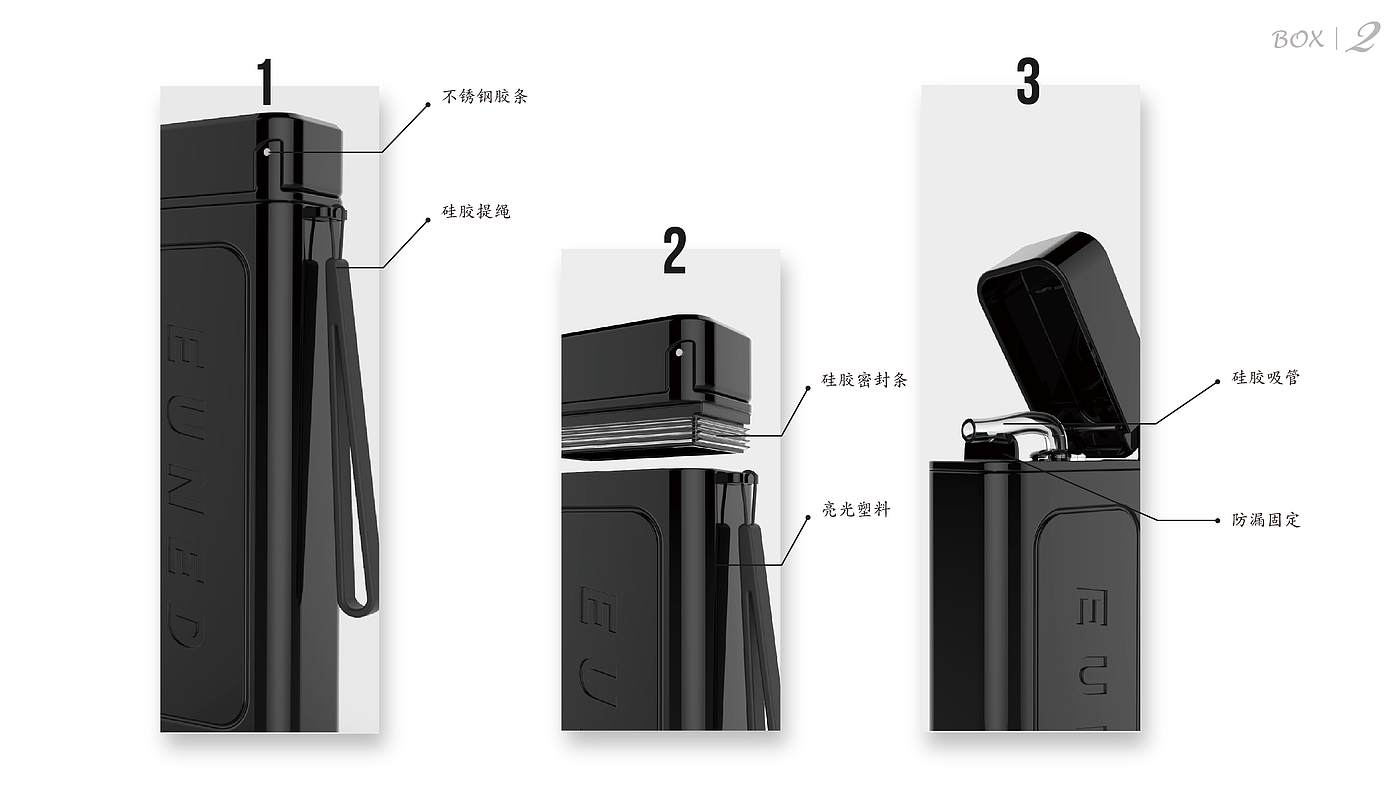 BOX | 2

1

不锈钢胶条

硅胶提绳

EUNED

2

硅胶密封条

亮光塑料

EU

3

硅胶吸管

防漏固定

EU