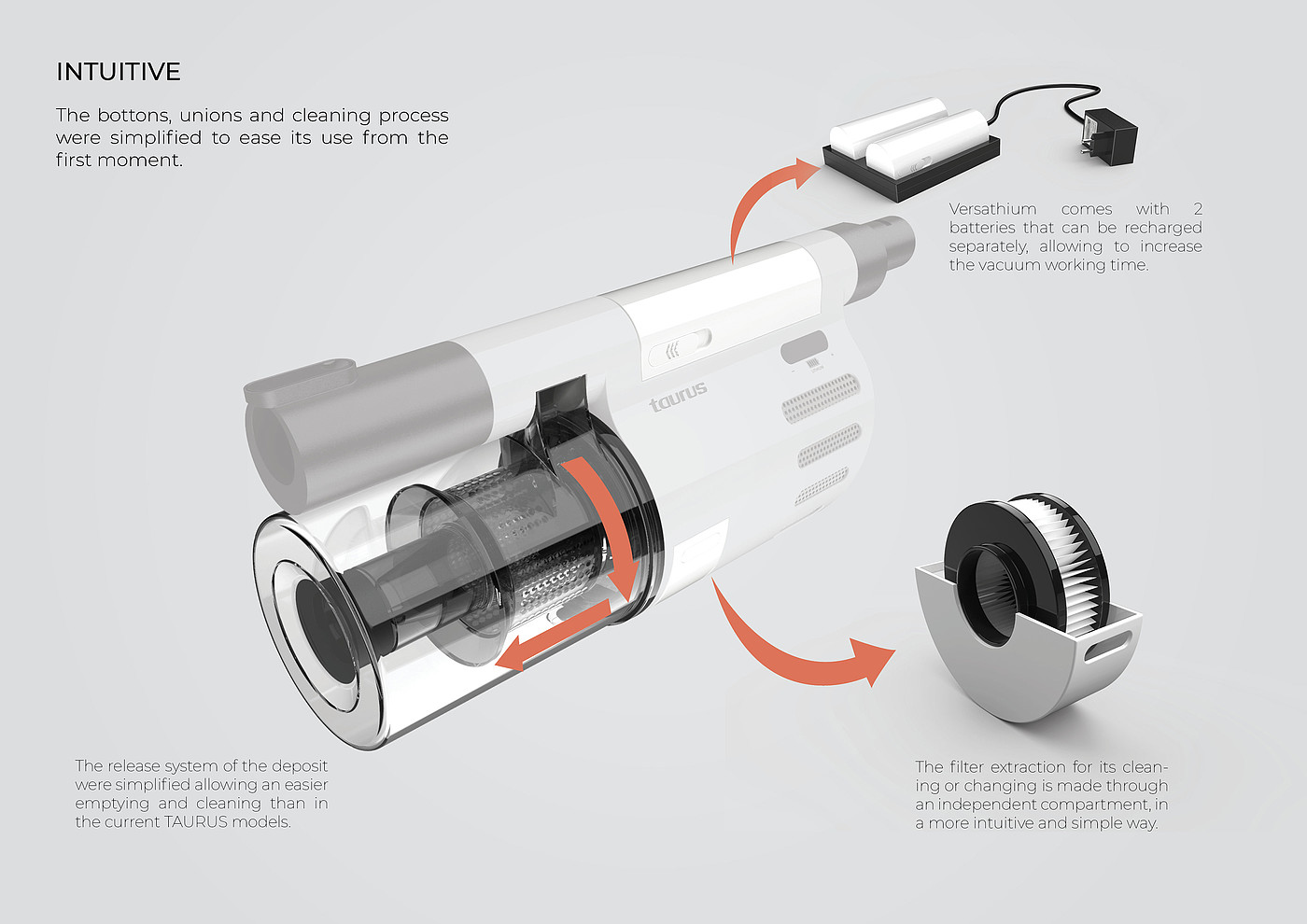 INTUITIVE

The bottons, unions and cleaning process were simplified to ease its use from the first moment.

Versathium comes with 2 batteries that can be recharged separately, allowing to increase the vacuum working time.

taurus

The release system of the deposit were simplified allowing an easier emptying and cleaning than in the current TAURUS models.

The filter extraction for its cleaning or changing is made through an independent compartment, in a more intuitive and simple way.