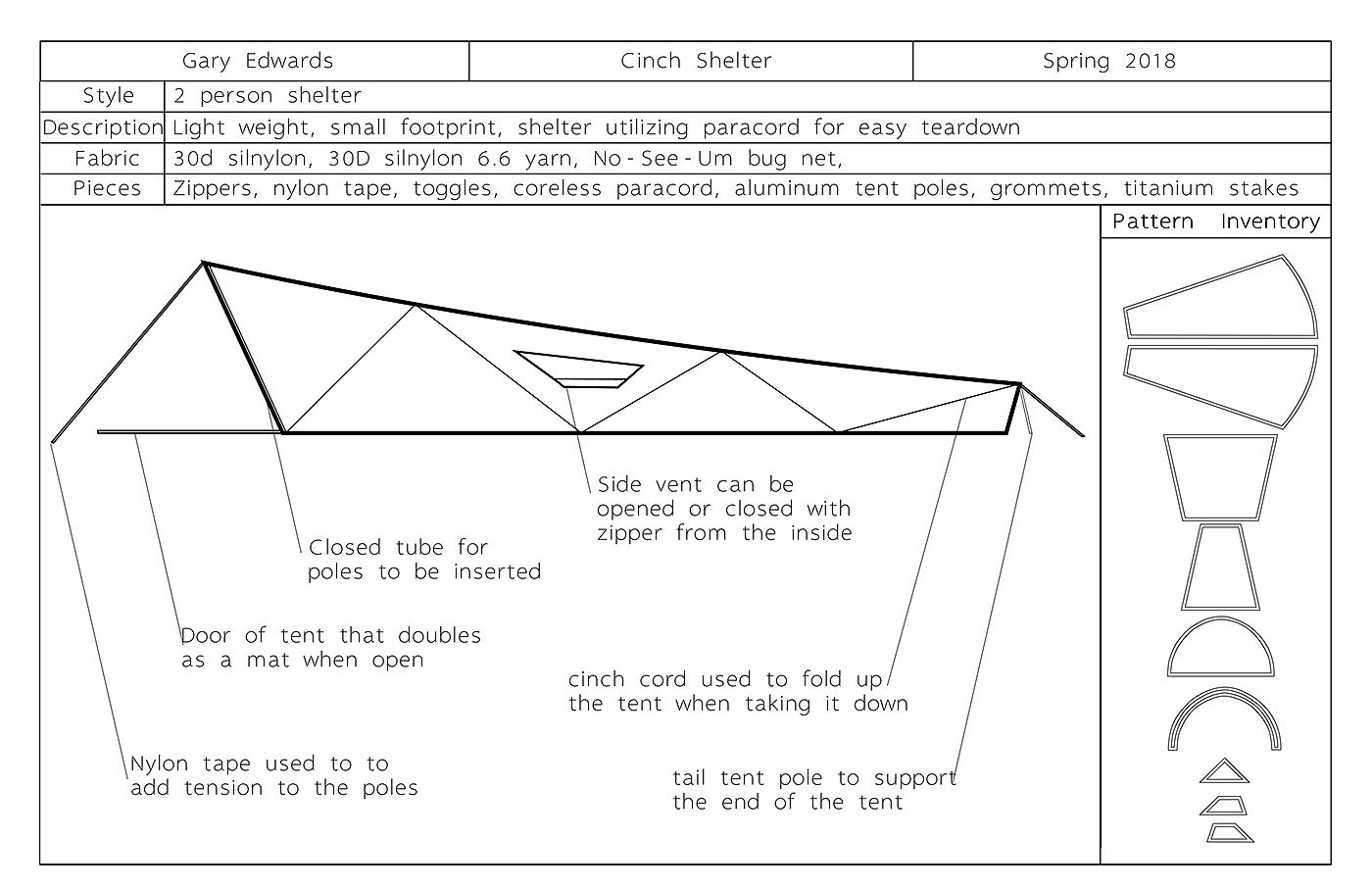 | Gary Edwards | Cinch Shelter | Spring 2018 |
|---|---|---|

| Style | 2 person shelter |
|---|---|
| Description | Light weight, small footprint, shelter utilizing paracord for easy teardown |
| Fabric | 30d silnylon, 30D silnylon 6.6 yarn, No-See-Um bug net, |
| Pieces | Zippers, nylon tape, toggles, coreless paracord, aluminum tent poles, grommets, titanium stakes |

Pattern Inventory

Side vent can be opened or closed with zipper from the inside

Closed tube for poles to be inserted

Door of tent that doubles as a mat when open

cinch cord used to fold up the tent when taking it down

Nylon tape used to to add tension to the poles

tail tent pole to support the end of the tent