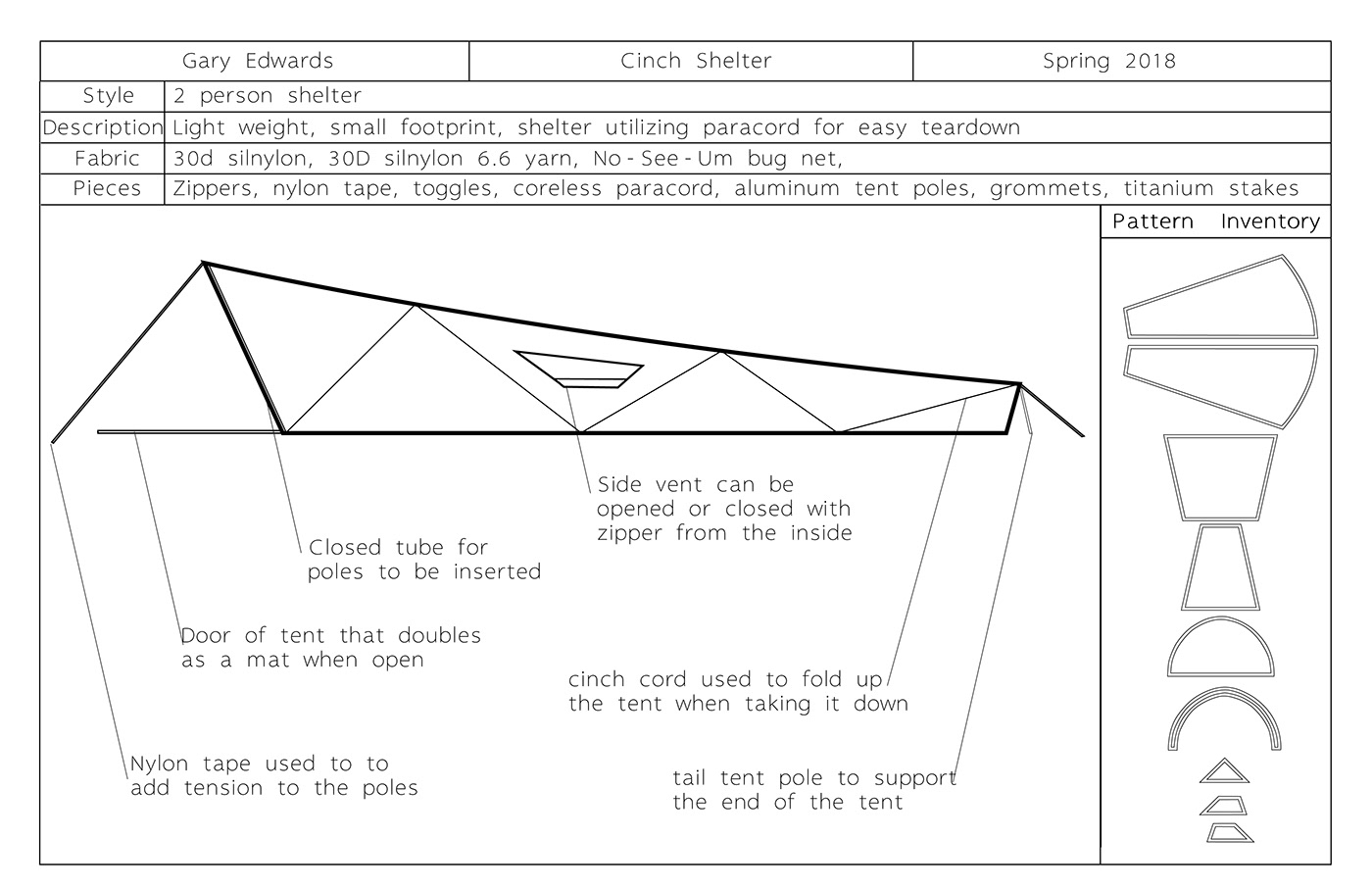 | Gary Edwards | Cinch Shelter | Spring 2018 |
|---|---|---|

| Style | 2 person shelter |
|---|---|
| Description | Light weight, small footprint, shelter utilizing paracord for easy teardown |
| Fabric | 30d silnylon, 30D silnylon 6.6 yarn, No-See-Um bug net, |
| Pieces | Zippers, nylon tape, toggles, coreless paracord, aluminum tent poles, grommets, titanium stakes |

Pattern Inventory

Side vent can be opened or closed with zipper from the inside

Closed tube for poles to be inserted

Door of tent that doubles as a mat when open

cinch cord used to fold up the tent when taking it down

Nylon tape used to to add tension to the poles

tail tent pole to support the end of the tent