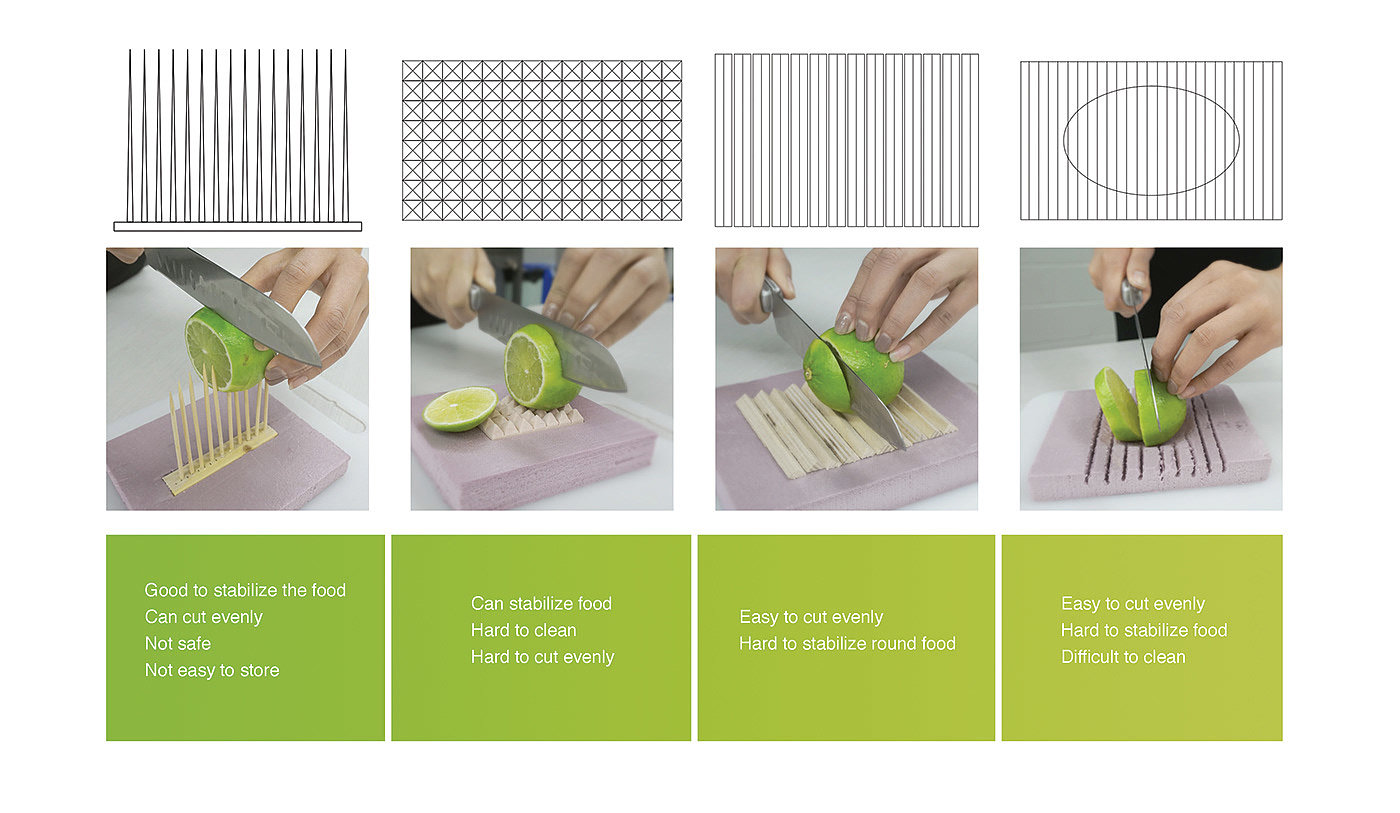 Good to stabilize the food
Can cut evenly
Not safe
Not easy to store

Can stabilize food
Hard to clean
Hard to cut evenly

Easy to cut evenly
Hard to stabilize round food

Easy to cut evenly
Hard to stabilize food
Difficult to clean