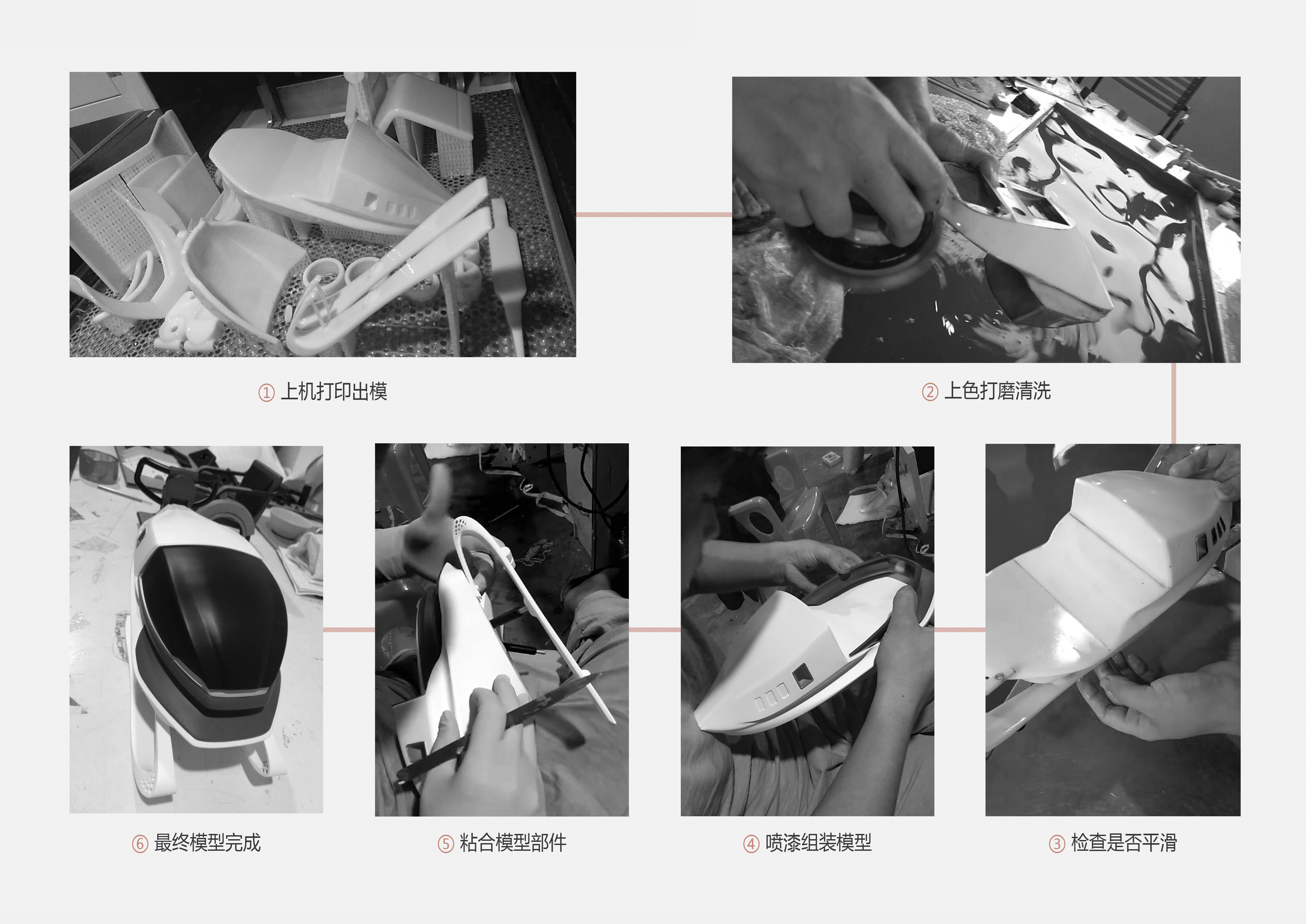 ① 上机打印出模

② 上色打磨清洗

⑥ 最终模型完成

⑤ 粘合模型部件

④ 喷漆组装模型

③ 检查是否平滑