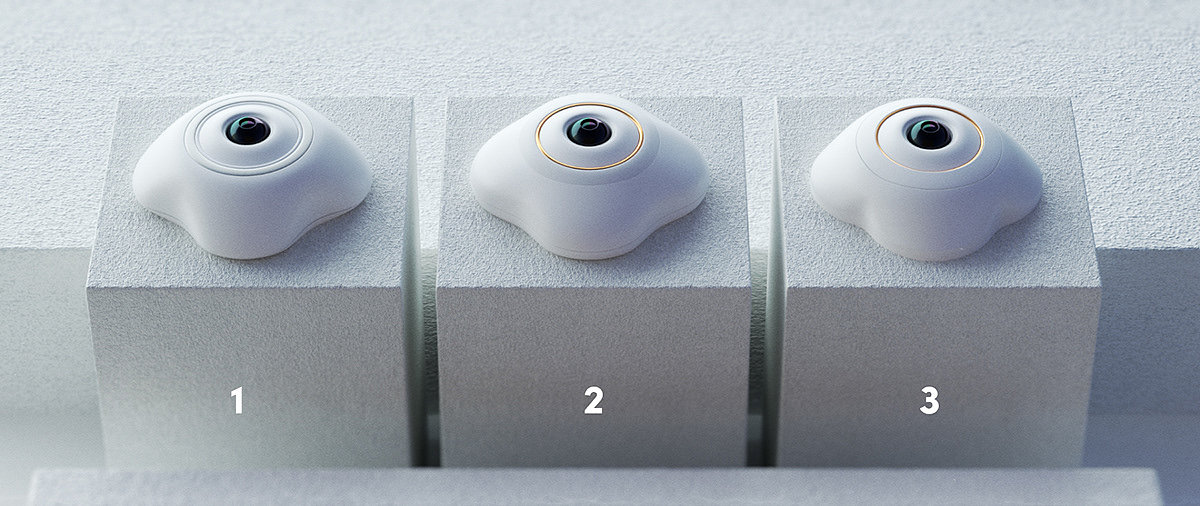 1

2

3