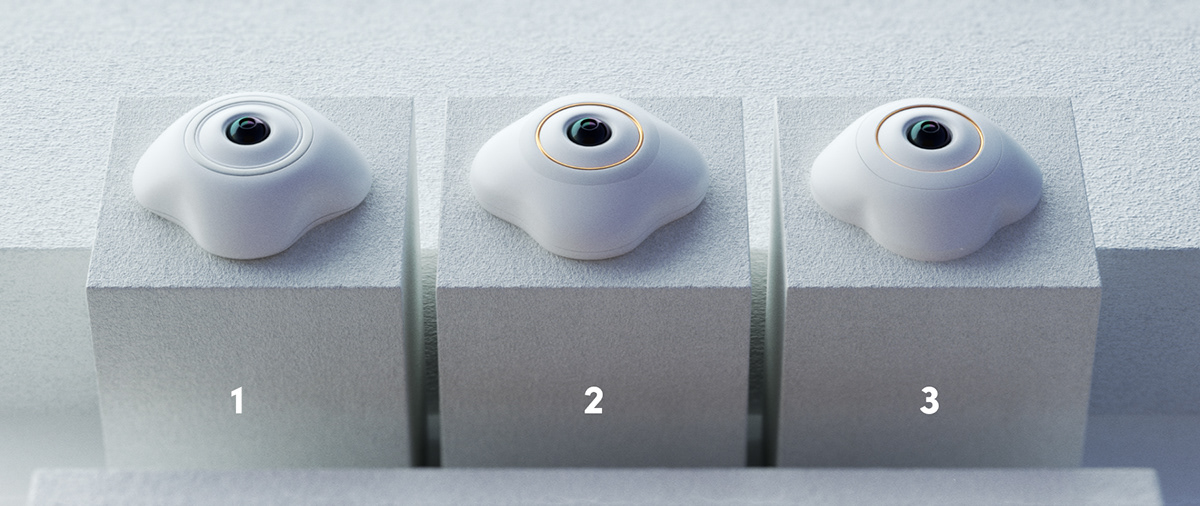 1

2

3