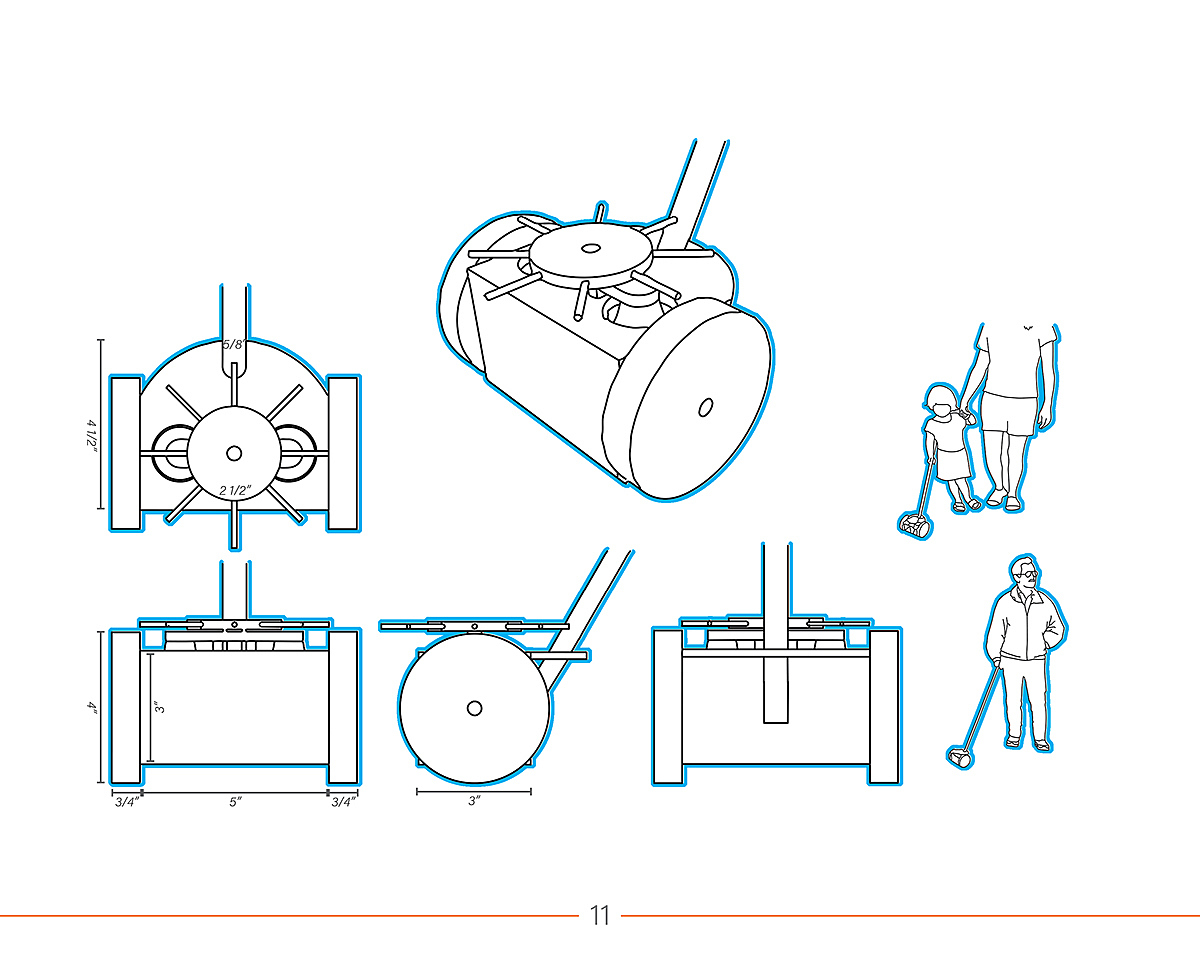 5/8"

4 1/2"

2 1/2"

4"

3"

3/4"

5"

3/4"

3"

11