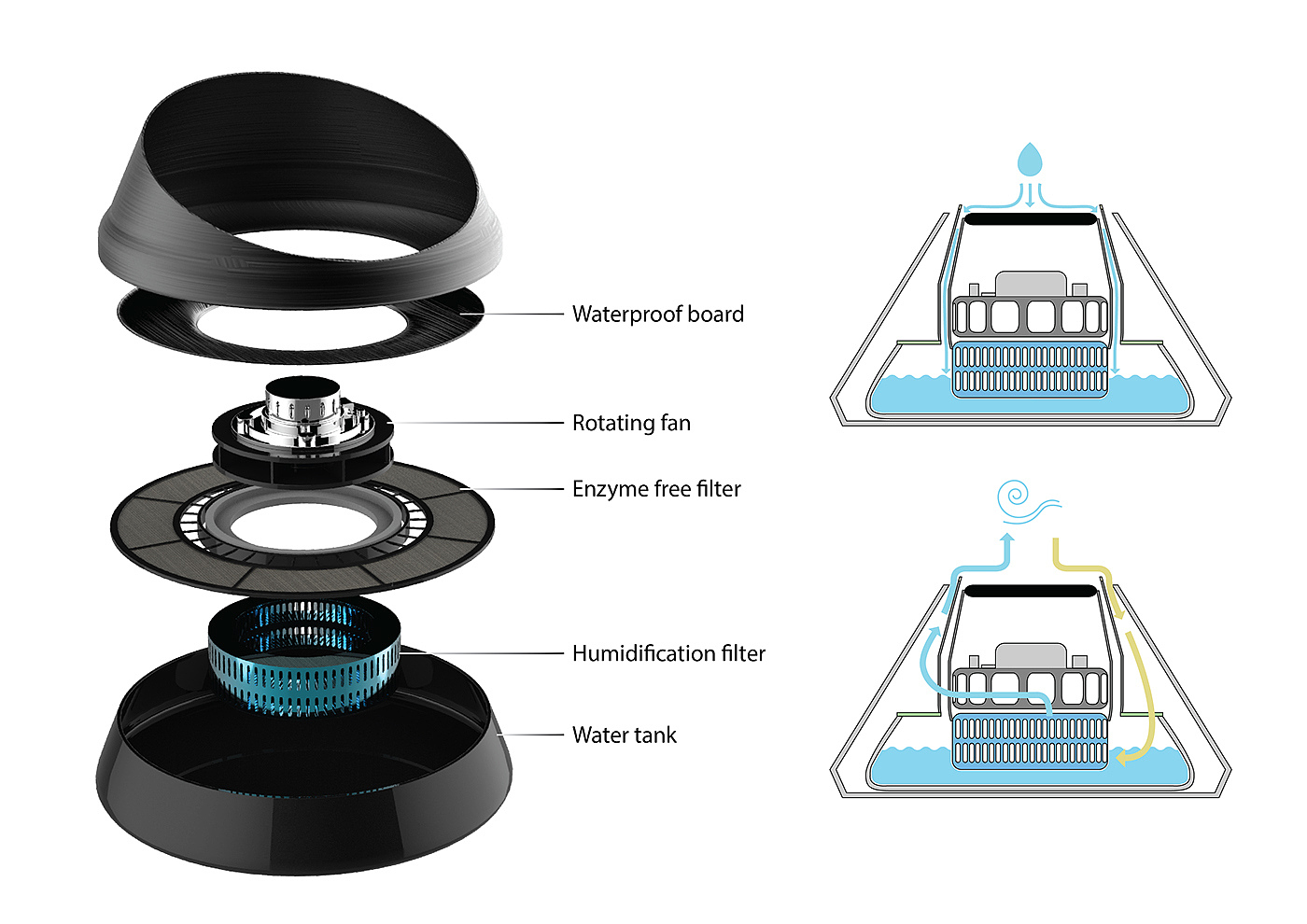 Waterproof board

Rotating fan

Enzyme free filter

Humidification filter

Water tank