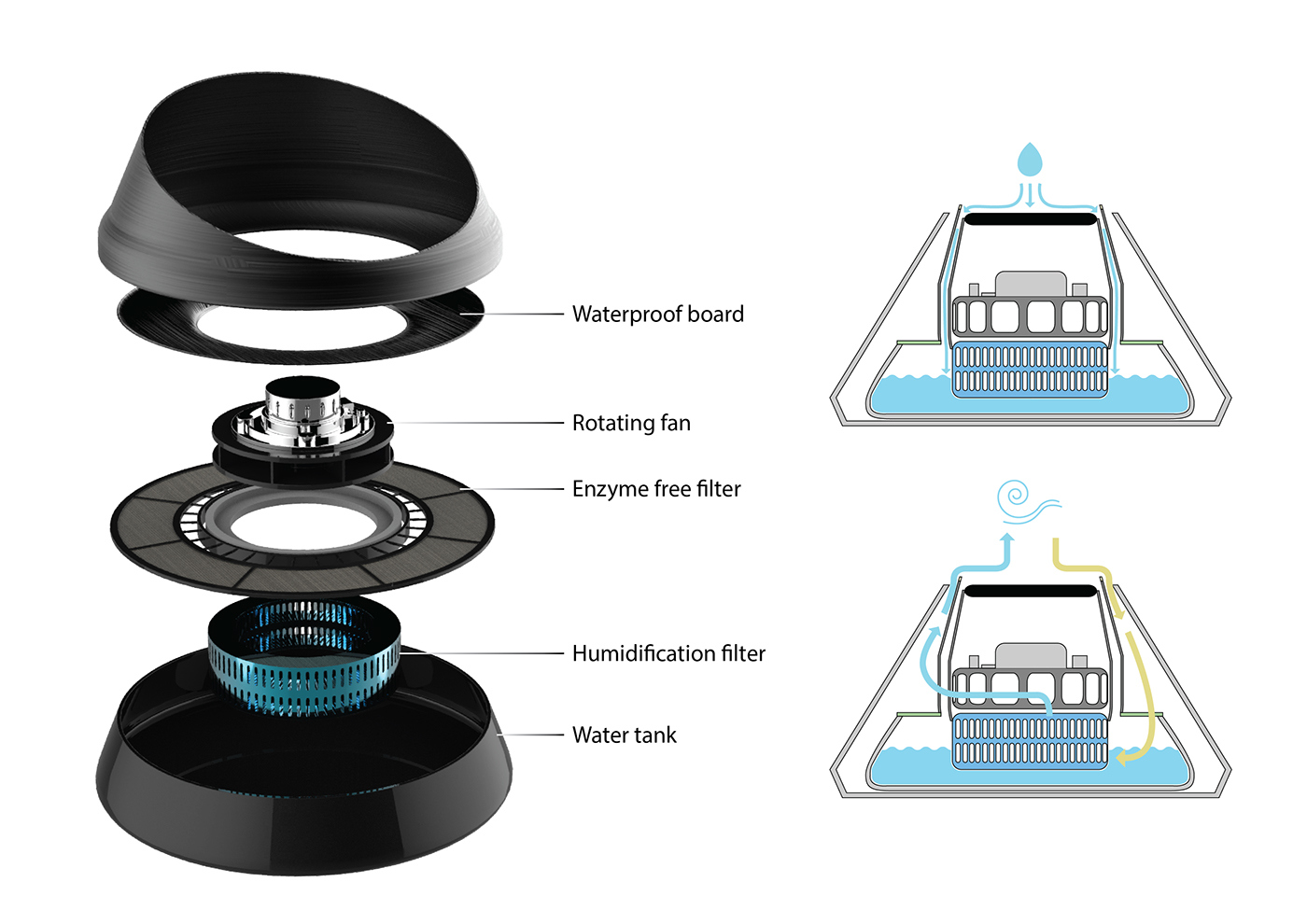 Waterproof board

Rotating fan

Enzyme free filter

Humidification filter

Water tank