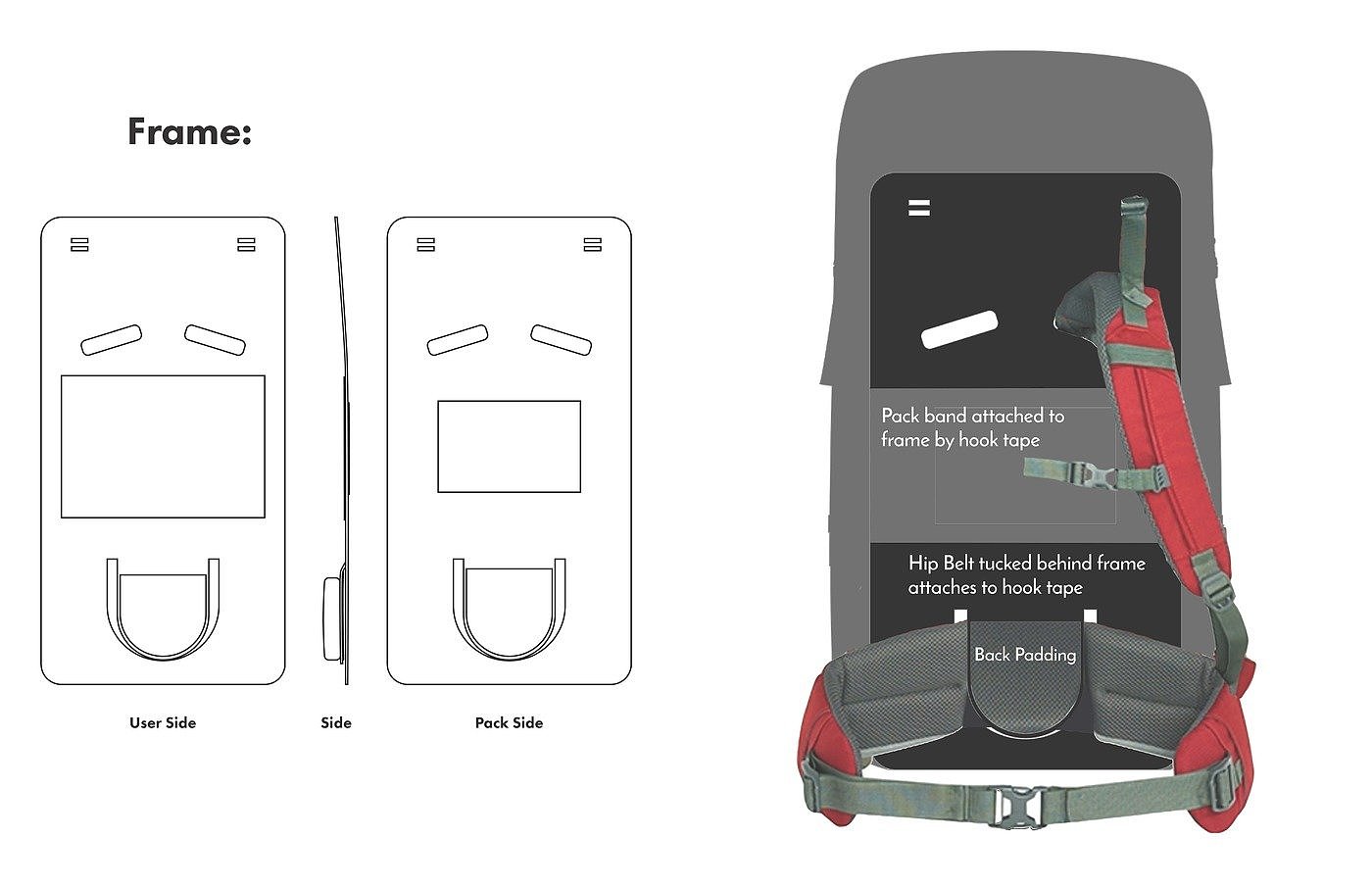 Frame:

User Side

Side

Pack Side

Pack band attached to frame by hook tape

Hip Belt tucked behind frame attaches to hook tape

Back Padding