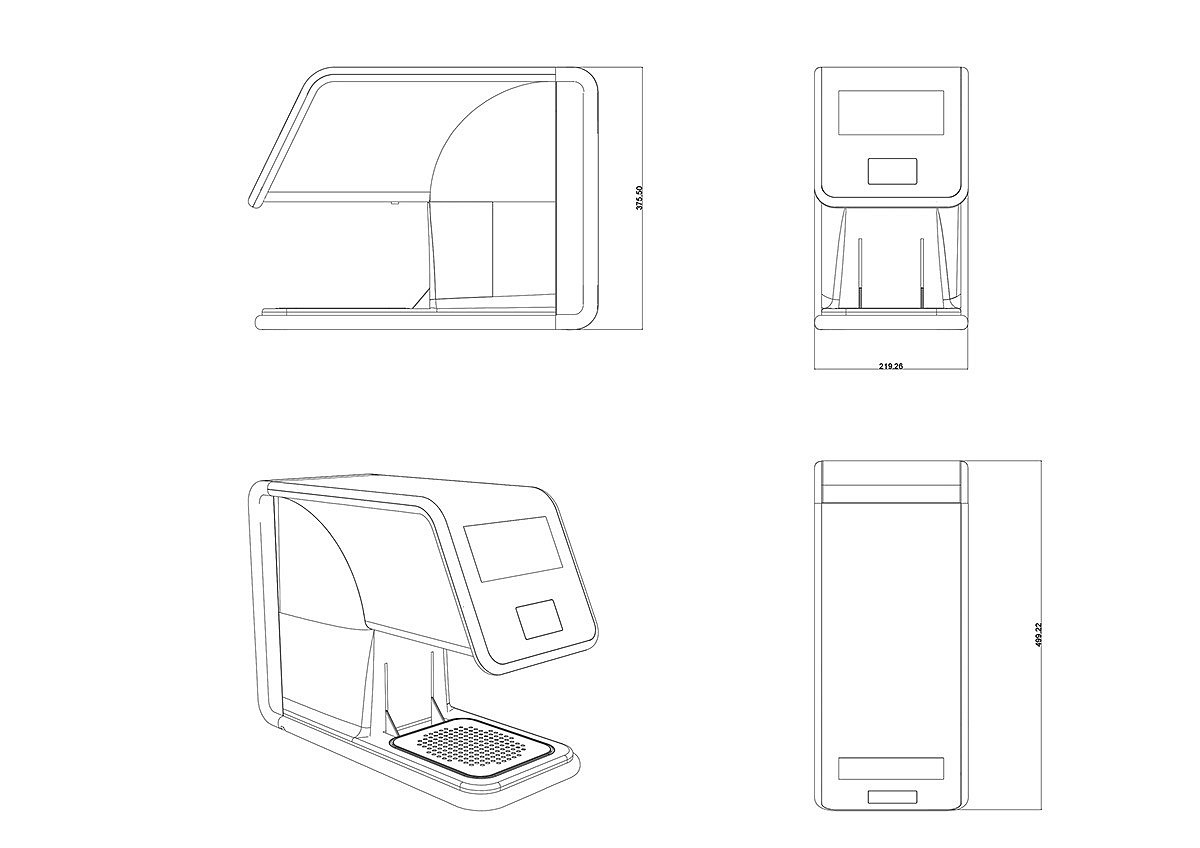 375.50

219.26

499.22