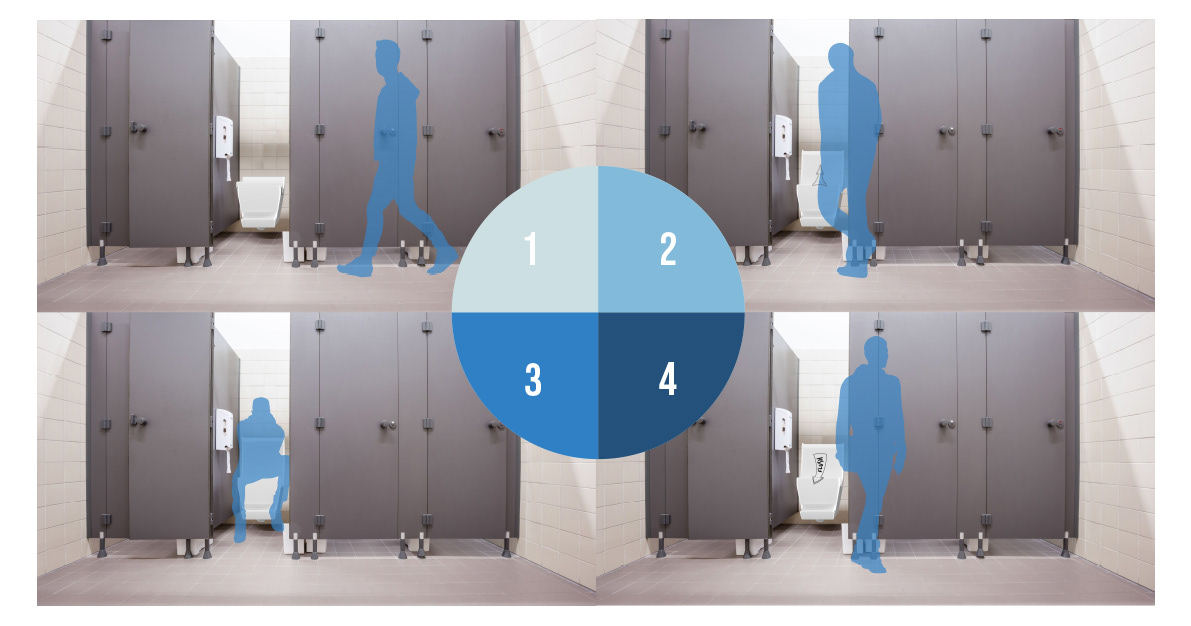 1
2
3
4