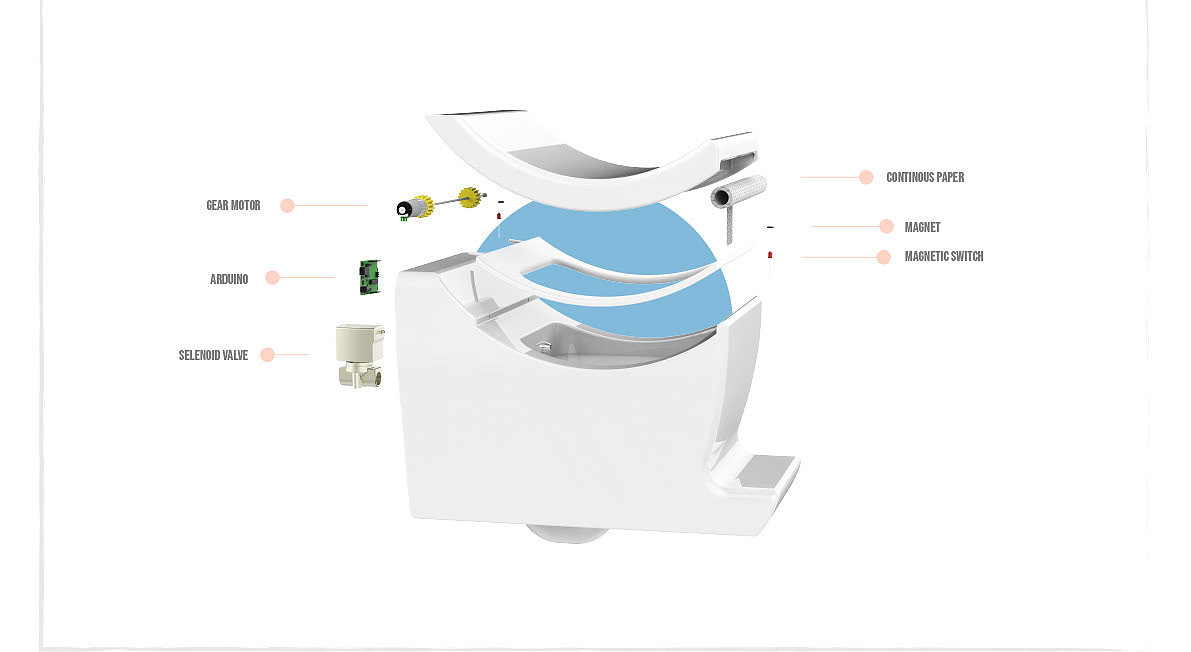 GEAR MOTOR

ARDUINO

SELENOID VALVE

CONTINOUS PAPER

MAGNET

MAGNETIC SWITCH