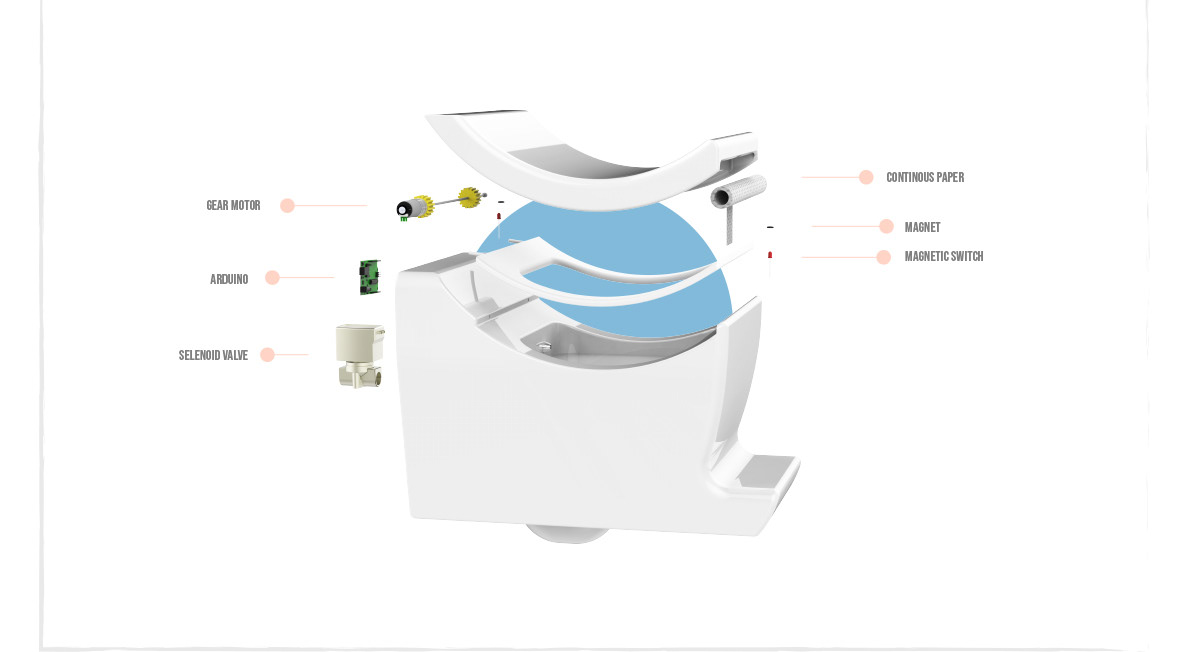 GEAR MOTOR

ARDUINO

SELENOID VALVE

CONTINOUS PAPER

MAGNET

MAGNETIC SWITCH