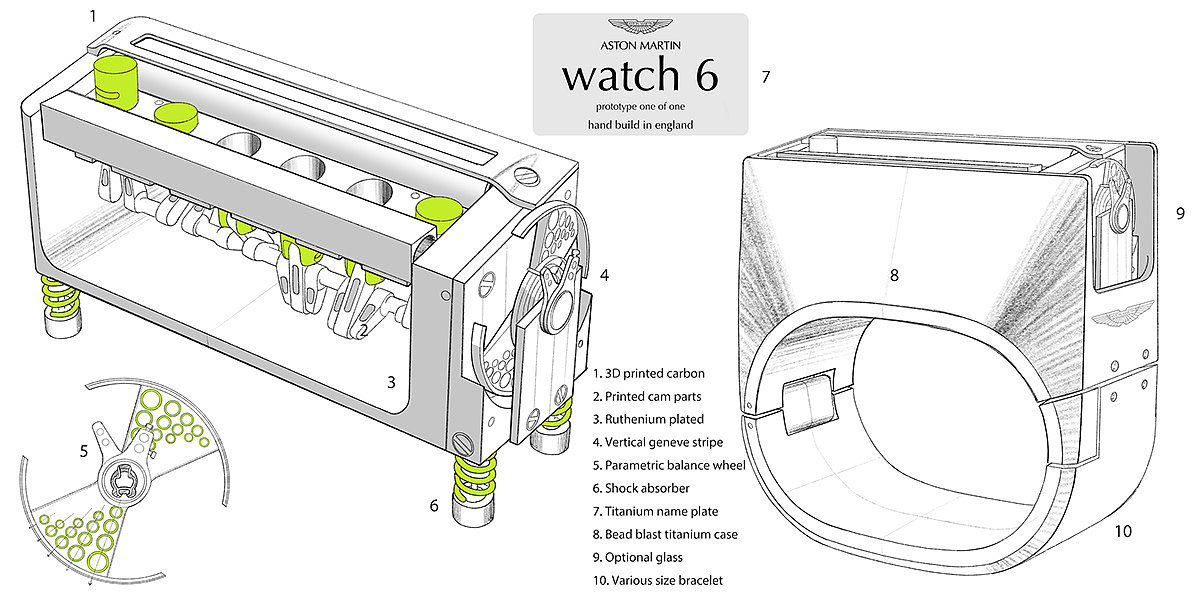 1

ASTON MARTIN
watch 6
prototype one of one
hand build in england

7

2

3

4

5

6

8

9

10

1. 3D printed carbon
2. Printed cam parts
3. Ruthenium plated
4. Vertical geneve stripe
5. Parametric balance wheel
6. Shock absorber
7. Titanium name plate
8. Bead blast titanium case
9. Optional glass
10. Various size bracelet