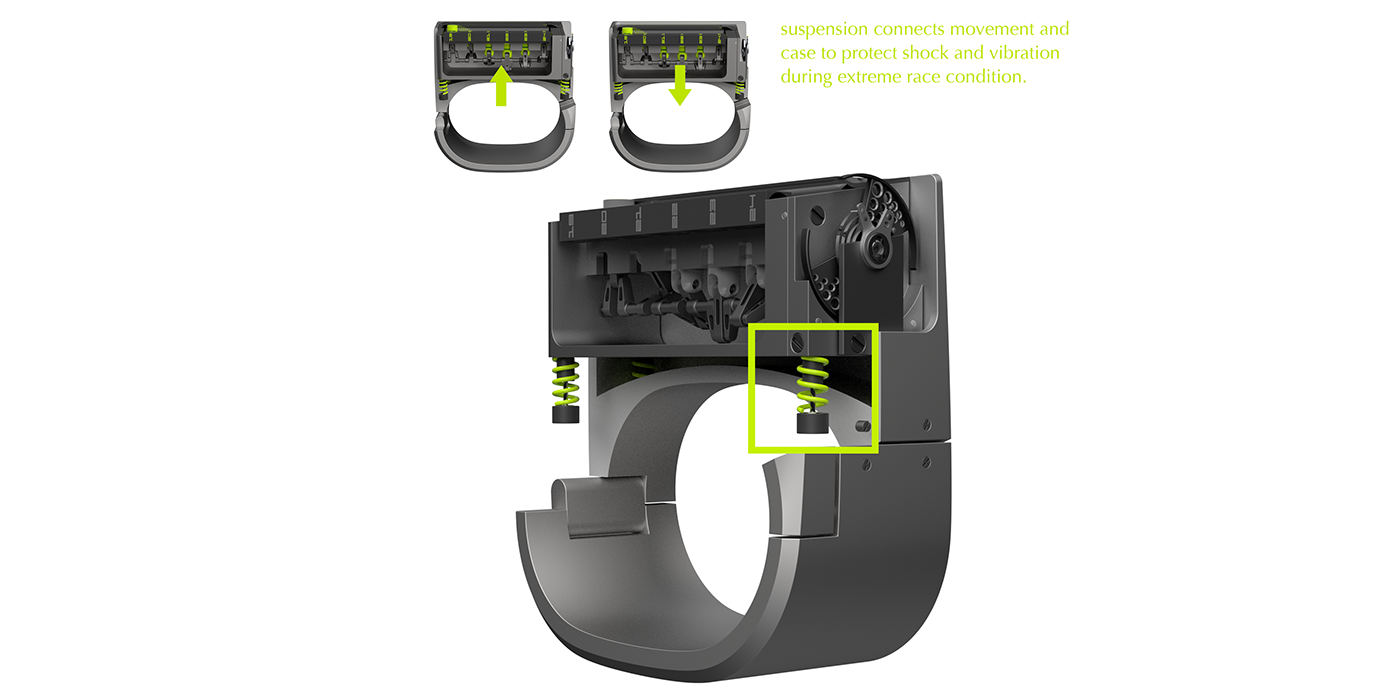 suspension connects movement and case to protect shock and vibration during extreme race condition.