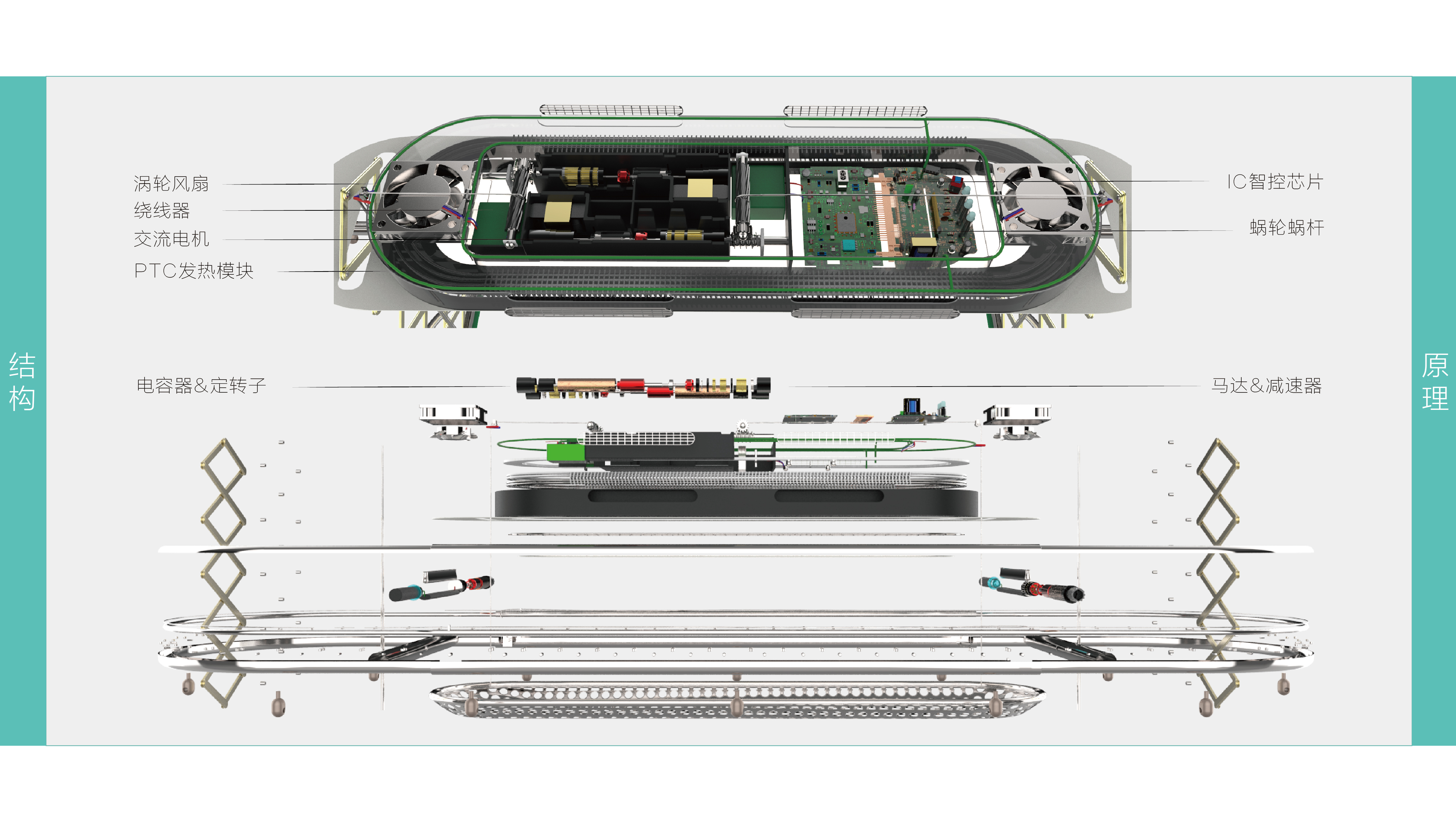 结构

涡轮风扇
绕线器
交流电机
PTC发热模块

IC智控芯片
蜗轮蜗杆

电容器&定转子

马达&减速器

原理