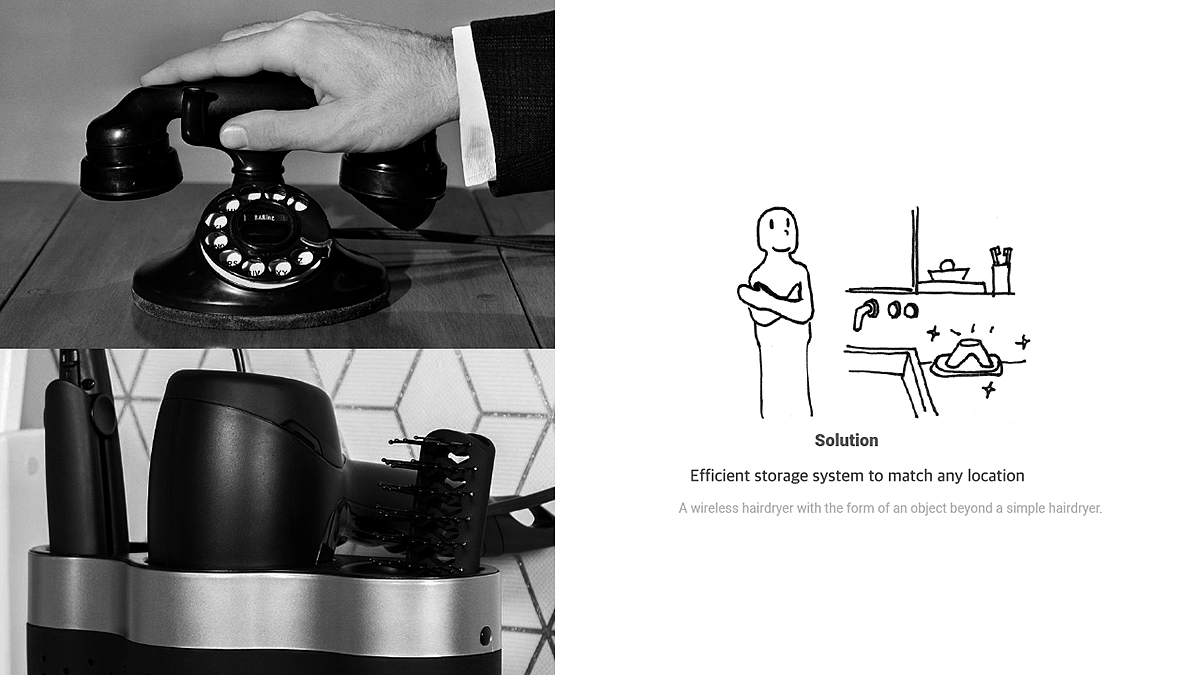 Solution

Efficient storage system to match any location

A wireless hairdryer with the form of an object beyond a simple hairdryer.