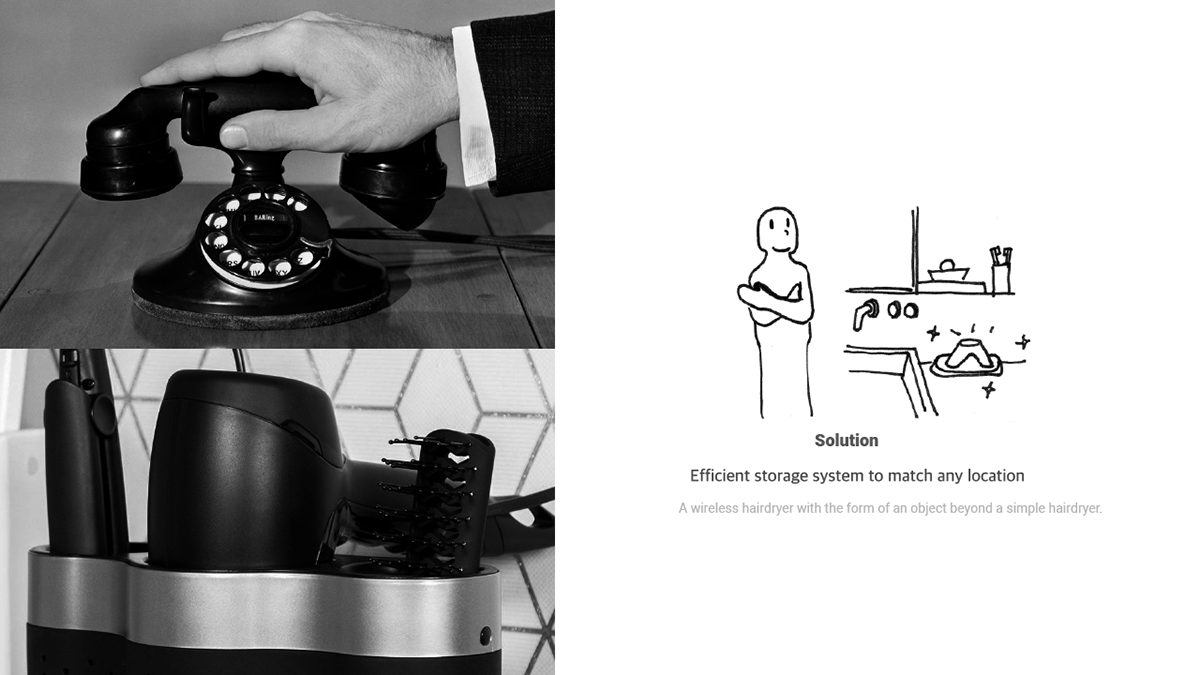 Solution

Efficient storage system to match any location

A wireless hairdryer with the form of an object beyond a simple hairdryer.