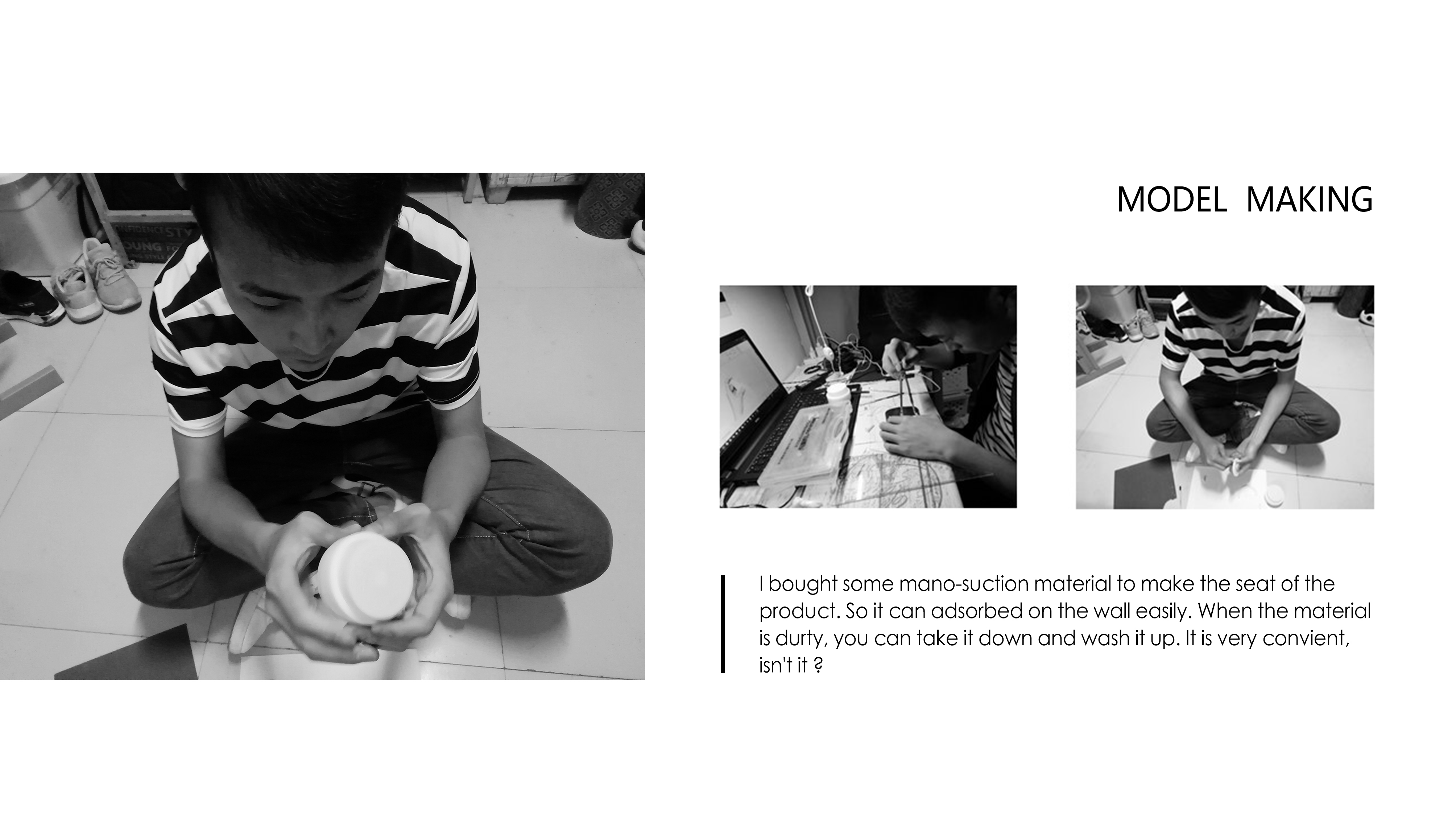 MODEL MAKING

I bought some mano-suction material to make the seat of the product. So it can adsorbed on the wall easily. When the material is durty, you can take it down and wash it up. It is very convient, isn't it ?