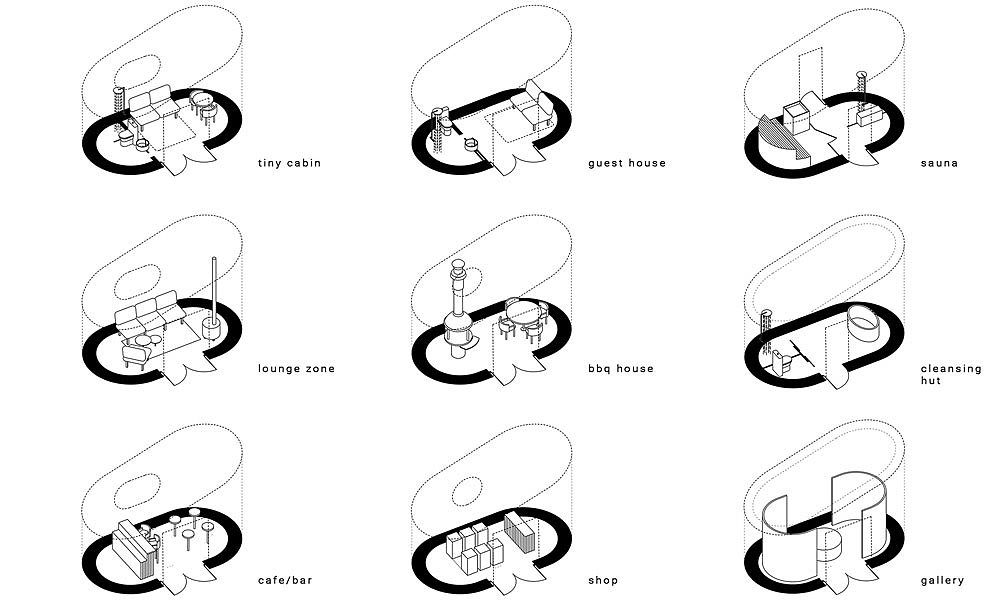 tiny cabin

guest house

sauna

lounge zone

bbq house

cleansing hut

cafe/bar

shop

gallery