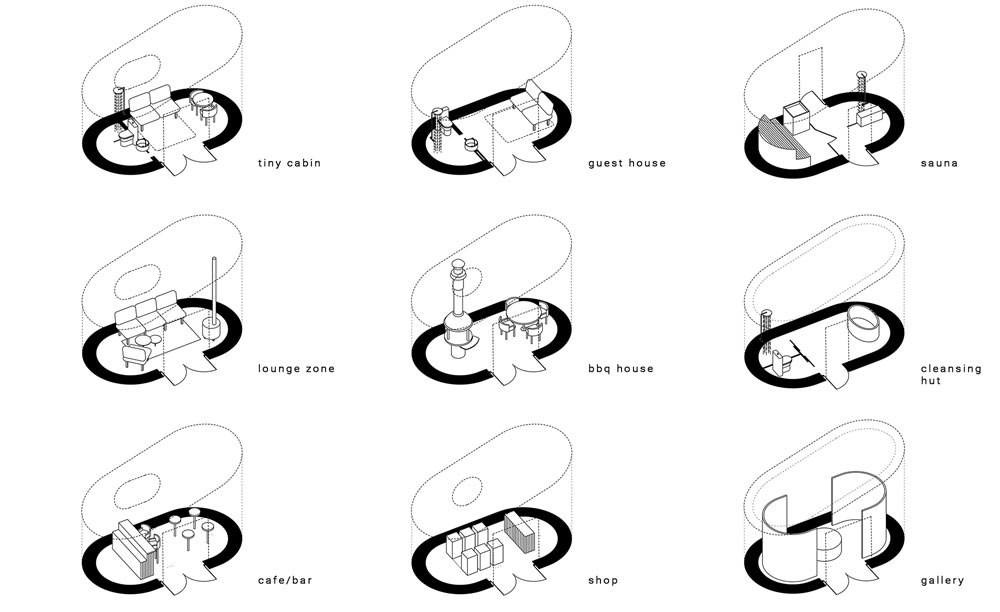 tiny cabin

guest house

sauna

lounge zone

bbq house

cleansing hut

cafe/bar

shop

gallery