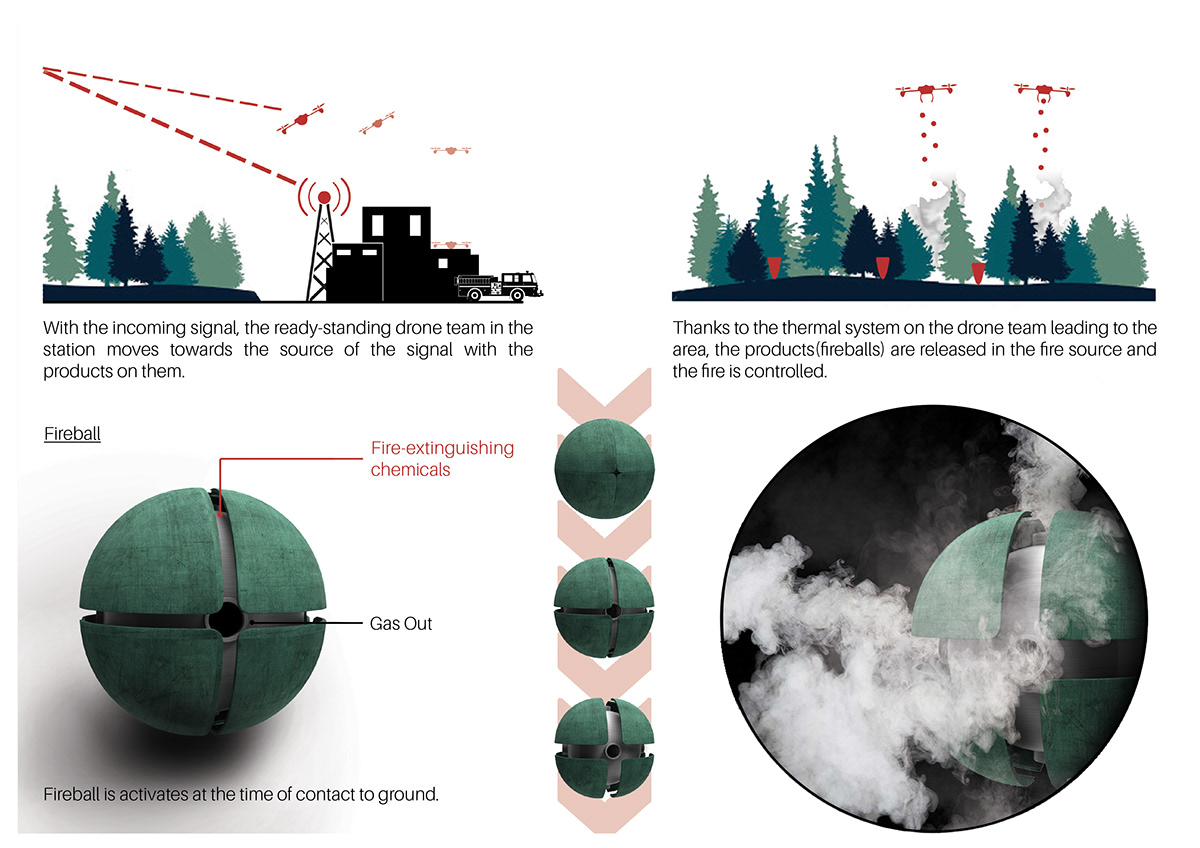 With the incoming signal, the ready-standing drone team in the station moves towards the source of the signal with the products on them.

Thanks to the thermal system on the drone team leading to the area, the products(fireballs) are released in the fire source and the fire is controlled.

Fireball

Fire-extinguishing chemicals

Gas Out

Fireball is activates at the time of contact to ground.