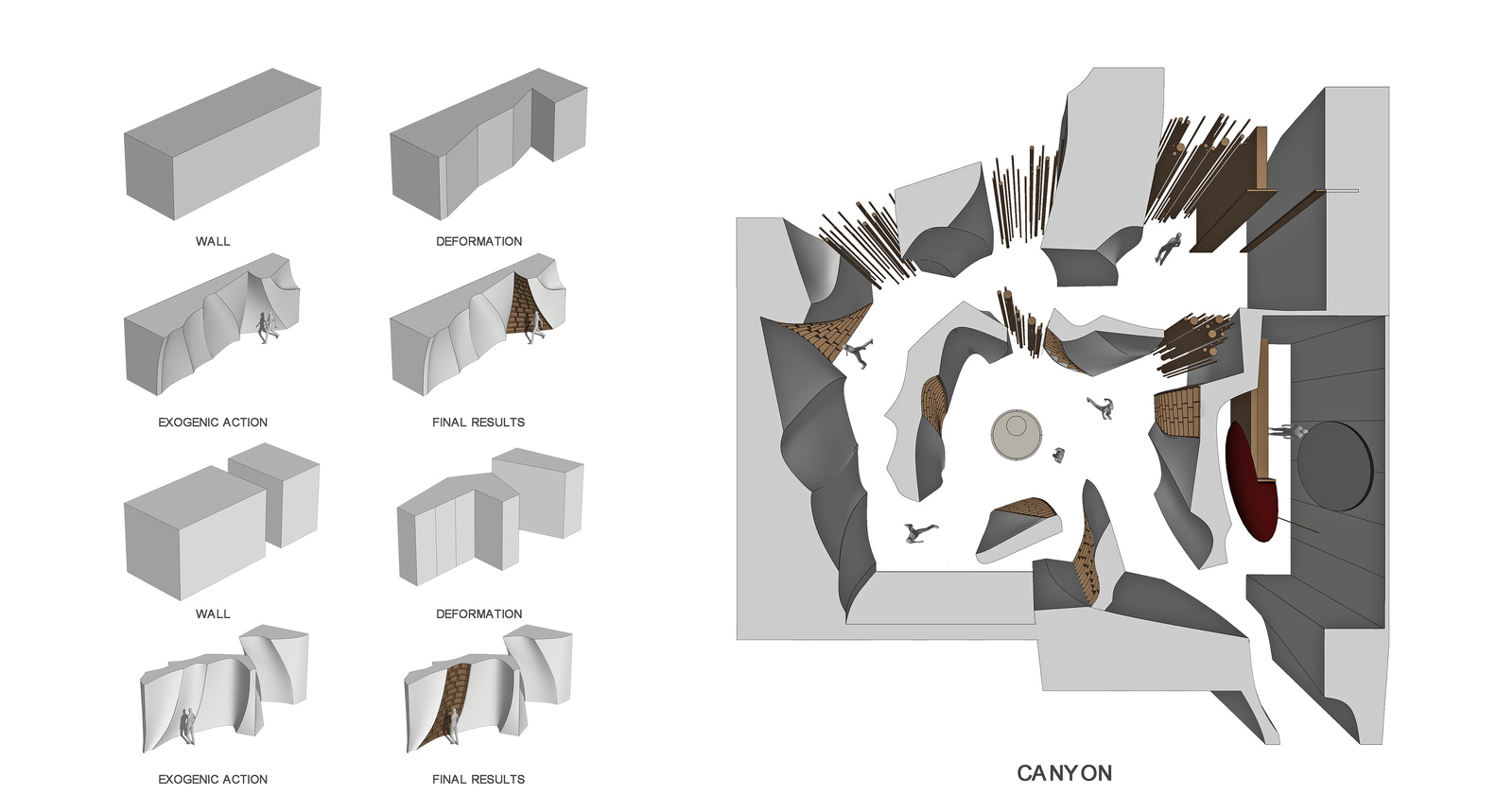 WALL

DEFORMATION

EXOGENIC ACTION

FINAL RESULTS

WALL

DEFORMATION

EXOGENIC ACTION

FINAL RESULTS

CANYON