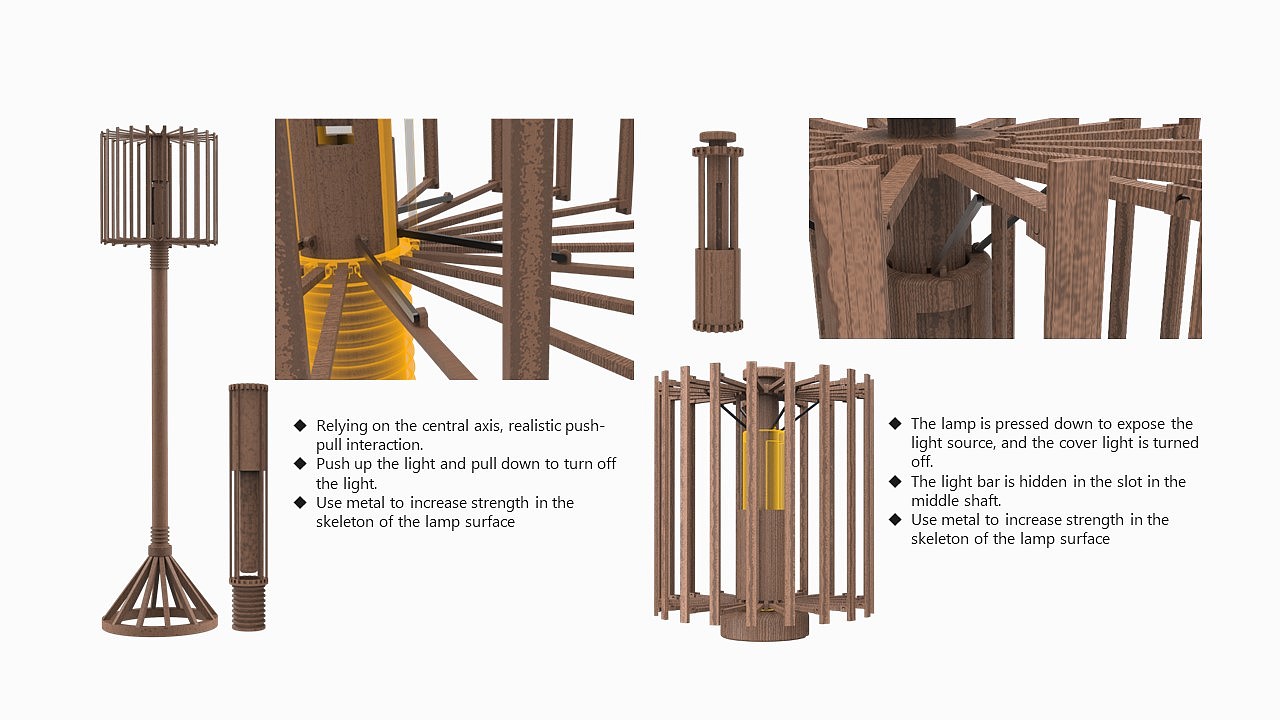 ◆ Relying on the central axis, realistic push-pull interaction.
◆ Push up the light and pull down to turn off the light.
◆ Use metal to increase strength in the skeleton of the lamp surface

◆ The lamp is pressed down to expose the light source, and the cover light is turned off.
◆ The light bar is hidden in the slot in the middle shaft.
◆ Use metal to increase strength in the skeleton of the lamp surface