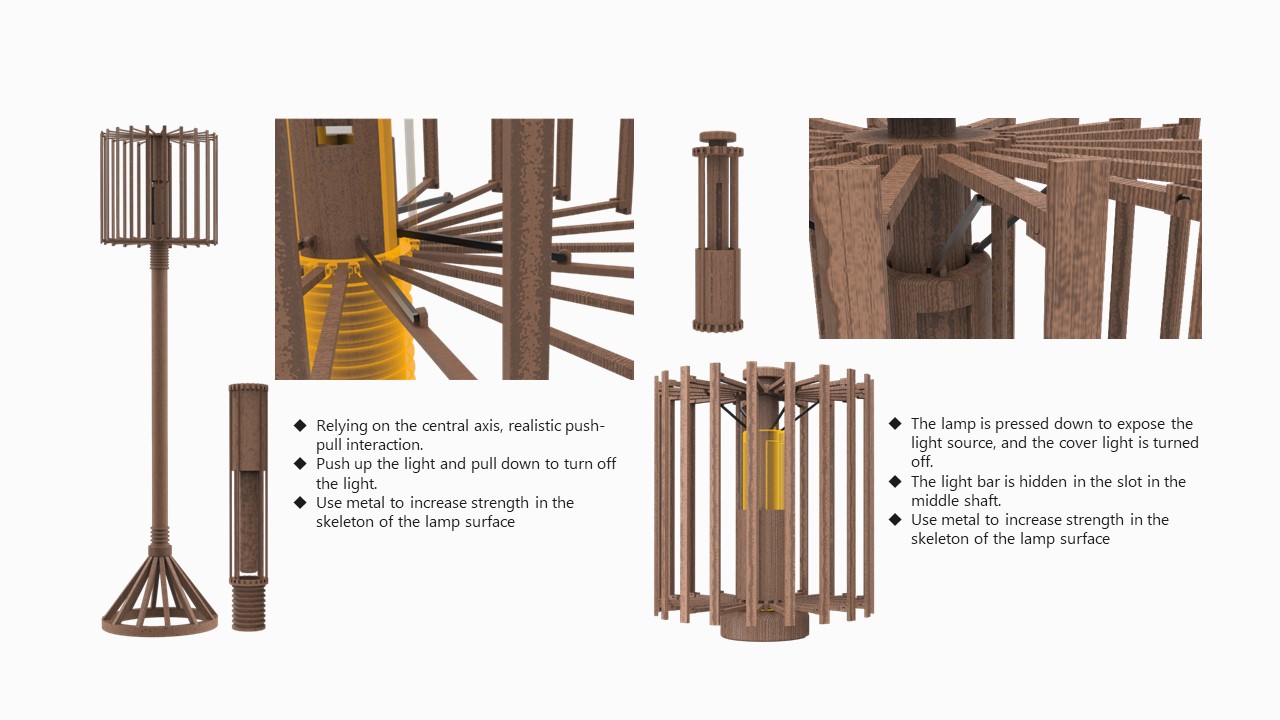 ◆ Relying on the central axis, realistic push-pull interaction.
◆ Push up the light and pull down to turn off the light.
◆ Use metal to increase strength in the skeleton of the lamp surface

◆ The lamp is pressed down to expose the light source, and the cover light is turned off.
◆ The light bar is hidden in the slot in the middle shaft.
◆ Use metal to increase strength in the skeleton of the lamp surface