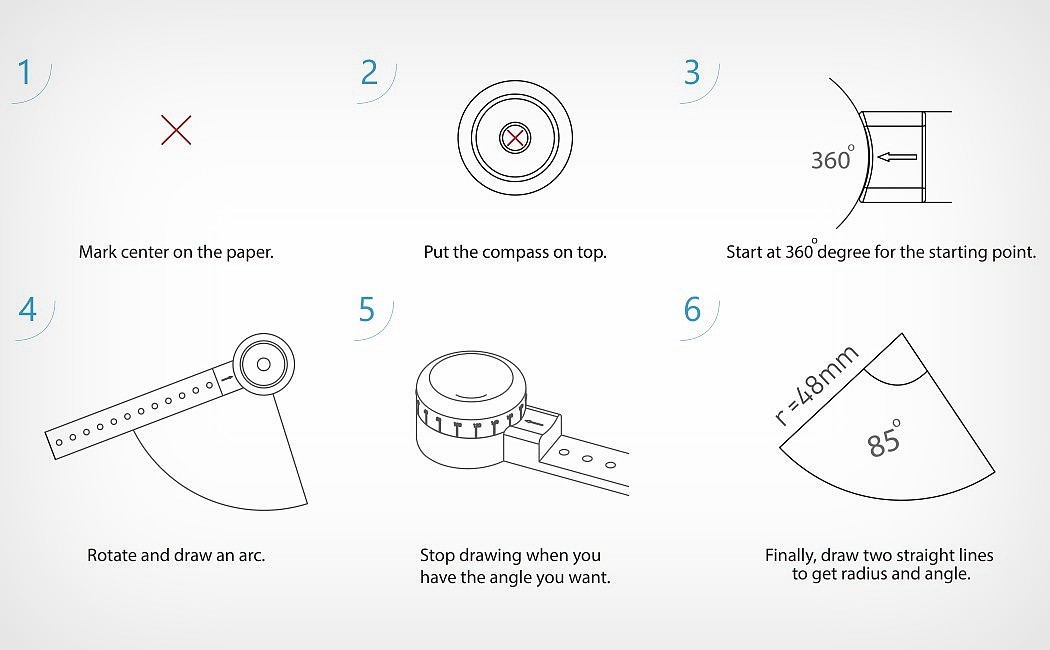 1

Mark center on the paper.

2

Put the compass on top.

3

$360^\circ$

Start at $360^\circ$ degree for the starting point.

4

Rotate and draw an arc.

5

Stop drawing when you have the angle you want.

6

r =48mm

$85^\circ$

Finally, draw two straight lines to get radius and angle.