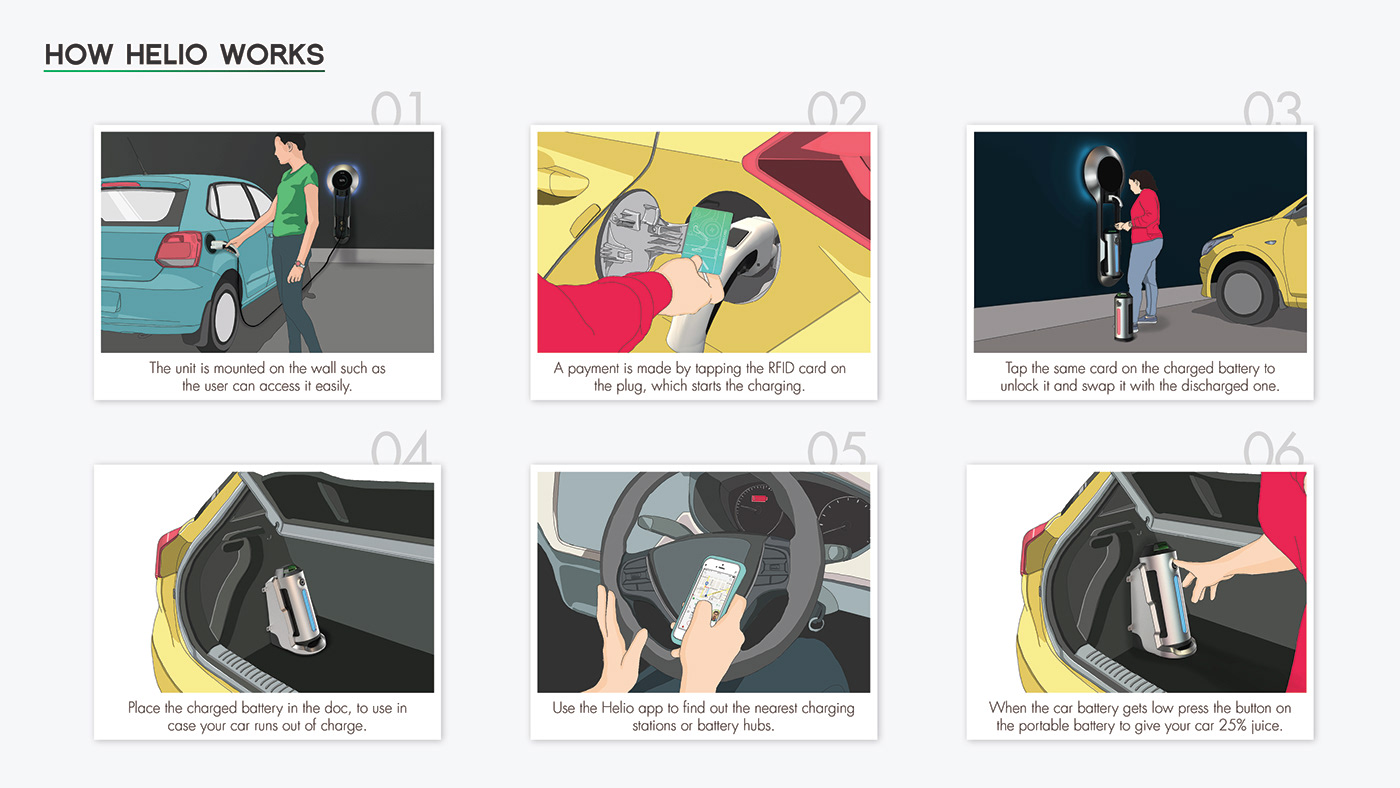 HOW HELIO WORKS

01

The unit is mounted on the wall such as the user can access it easily.

02

A payment is made by tapping the RFID card on the plug, which starts the charging.

03

Tap the same card on the charged battery to unlock it and swap it with the discharged one.

04

Place the charged battery in the doc, to use in case your car runs out of charge.

05

Use the Helio app to find out the nearest charging stations or battery hubs.

06

When the car battery gets low press the button on the portable battery to give your car 25% juice.