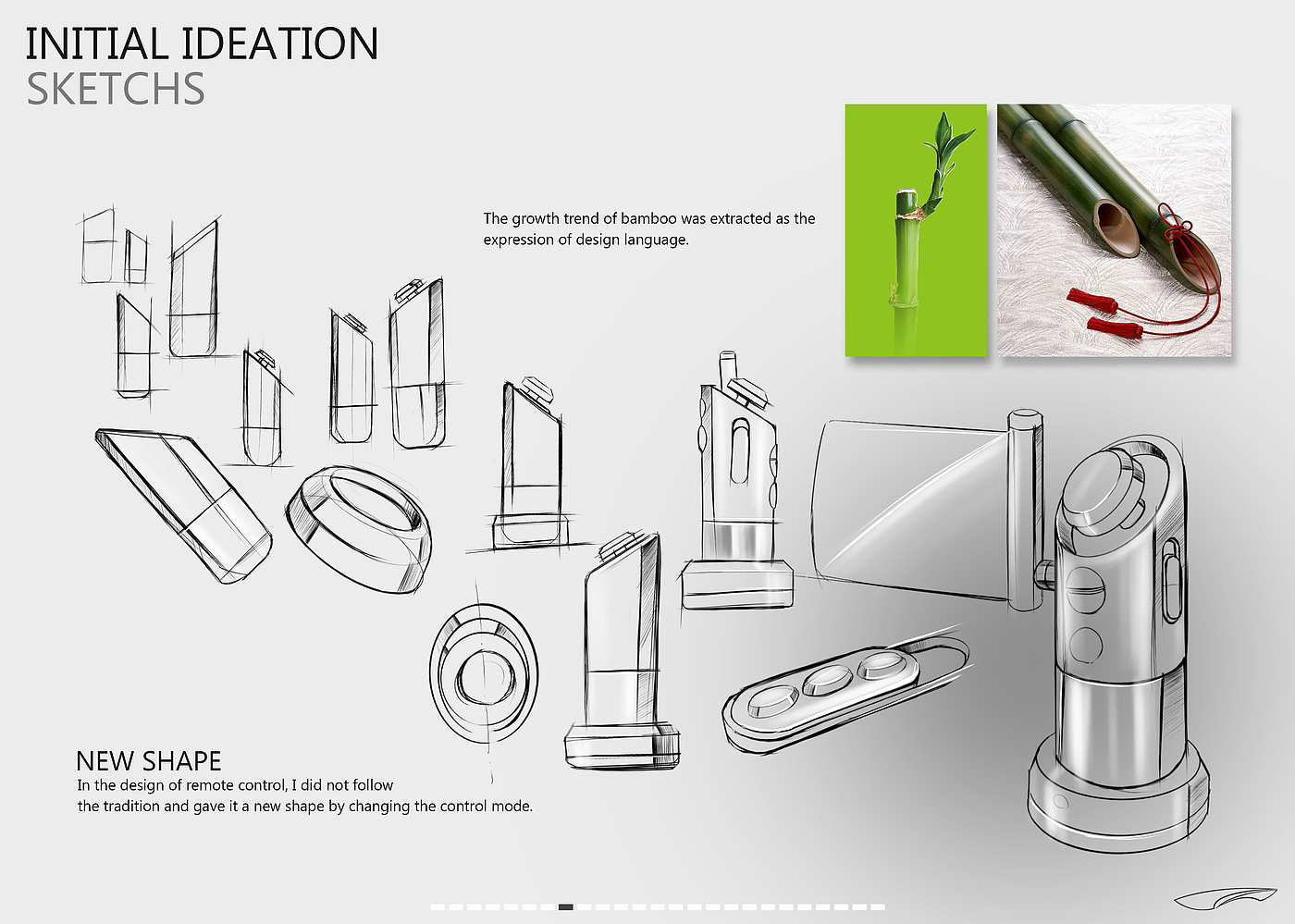 INITIAL IDEATION
SKETCHS

The growth trend of bamboo was extracted as the expression of design language.

NEW SHAPE
In the design of remote control, I did not follow the tradition and gave it a new shape by changing the control mode.