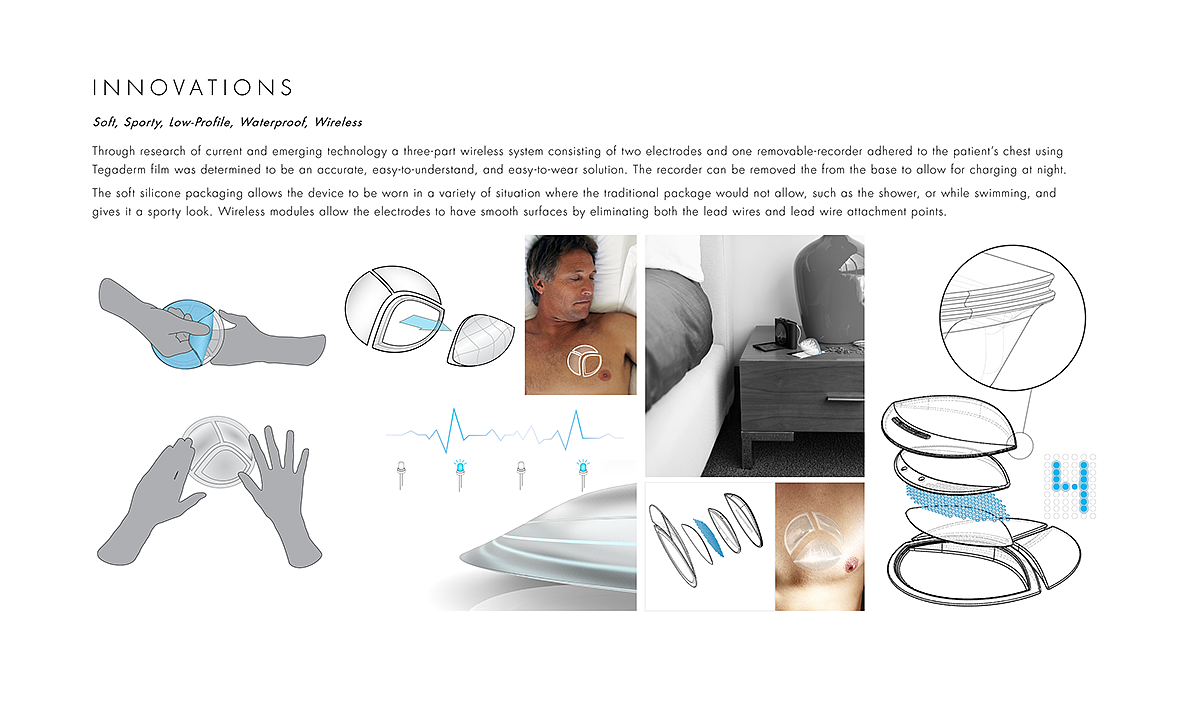 INNOVATIONS

Soft, Sporty, Low-Profile, Waterproof, Wireless

Through research of current and emerging technology a three-part wireless system consisting of two electrodes and one removable-recorder adhered to the patient's chest using Tegaderm film was determined to be an accurate, easy-to-understand, and easy-to-wear solution. The recorder can be removed the from the base to allow for charging at night.

The soft silicone packaging allows the device to be worn in a variety of situation where the traditional package would not allow, such as the shower, or while swimming, and gives it a sporty look. Wireless modules allow the electrodes to have smooth surfaces by eliminating both the lead wires and lead wire attachment points.