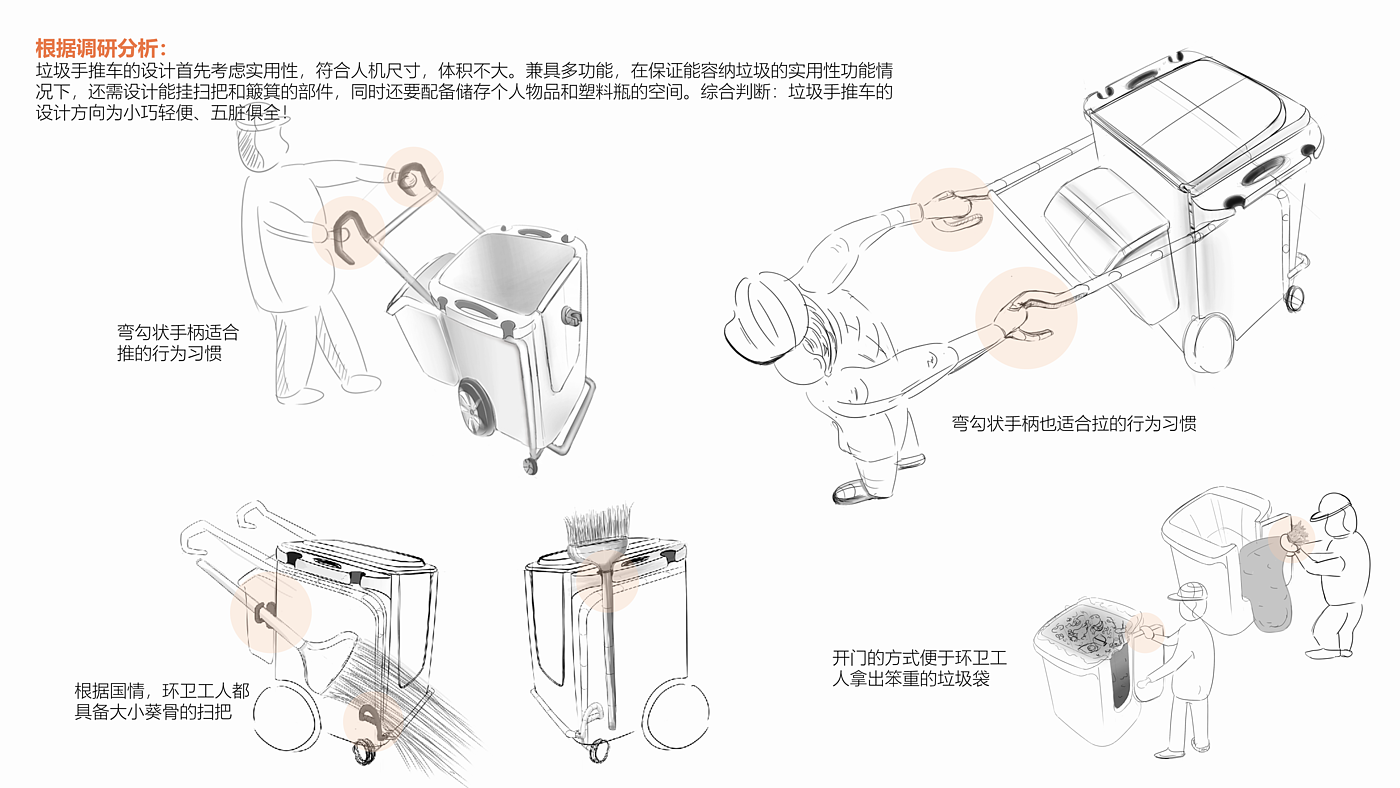 根据调研分析:
垃圾手推车的设计首先考虑实用性，符合人机尺寸，体积不大。兼具多功能，在保证能容纳垃圾的实用性功能情况下，还需设计能挂扫把和簸箕的部件，同时还要配备储存个人物品和塑料瓶的空间。综合判断：垃圾手推车的设计方向为小巧轻便、五脏俱全！

弯勾状手柄适合推的行为习惯

弯勾状手柄也适合拉的行为习惯

根据国情，环卫工人都具备大小葵骨的扫把

开门的方式便于环卫工人拿出笨重的垃圾袋