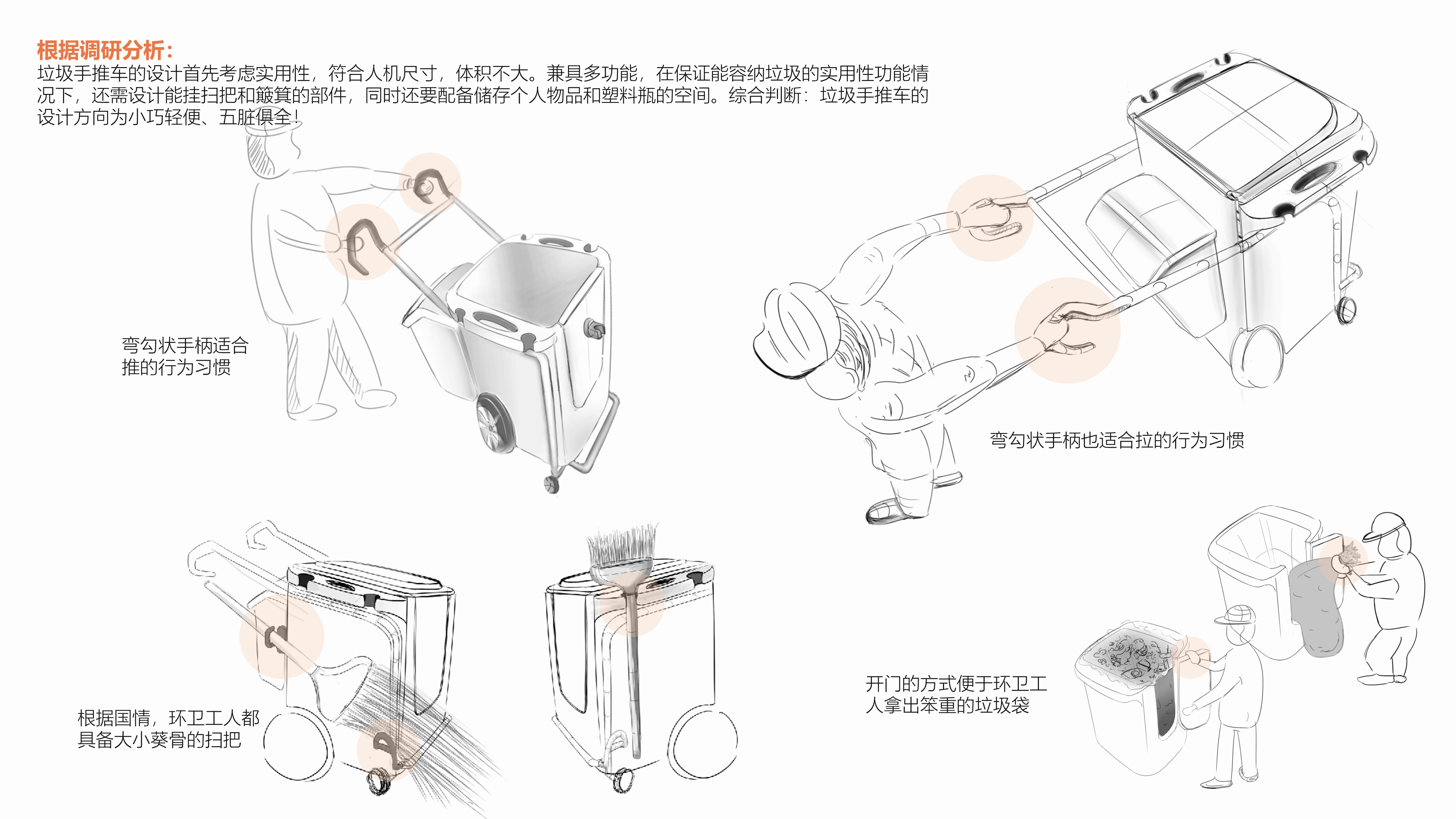 根据调研分析：
垃圾手推车的设计首先考虑实用性，符合人机尺寸，体积不大。兼具多功能，在保证能容纳垃圾的实用性功能情况下，还需设计能挂扫把和簸箕的部件，同时还要配备储存个人物品和塑料瓶的空间。综合判断：垃圾手推车的设计方向为小巧轻便、五脏俱全！

弯勾状手柄适合推的行为习惯

弯勾状手柄也适合拉的行为习惯

根据国情，环卫工人都具备大小葵骨的扫把

开门的方式便于环卫工人拿出笨重的垃圾袋