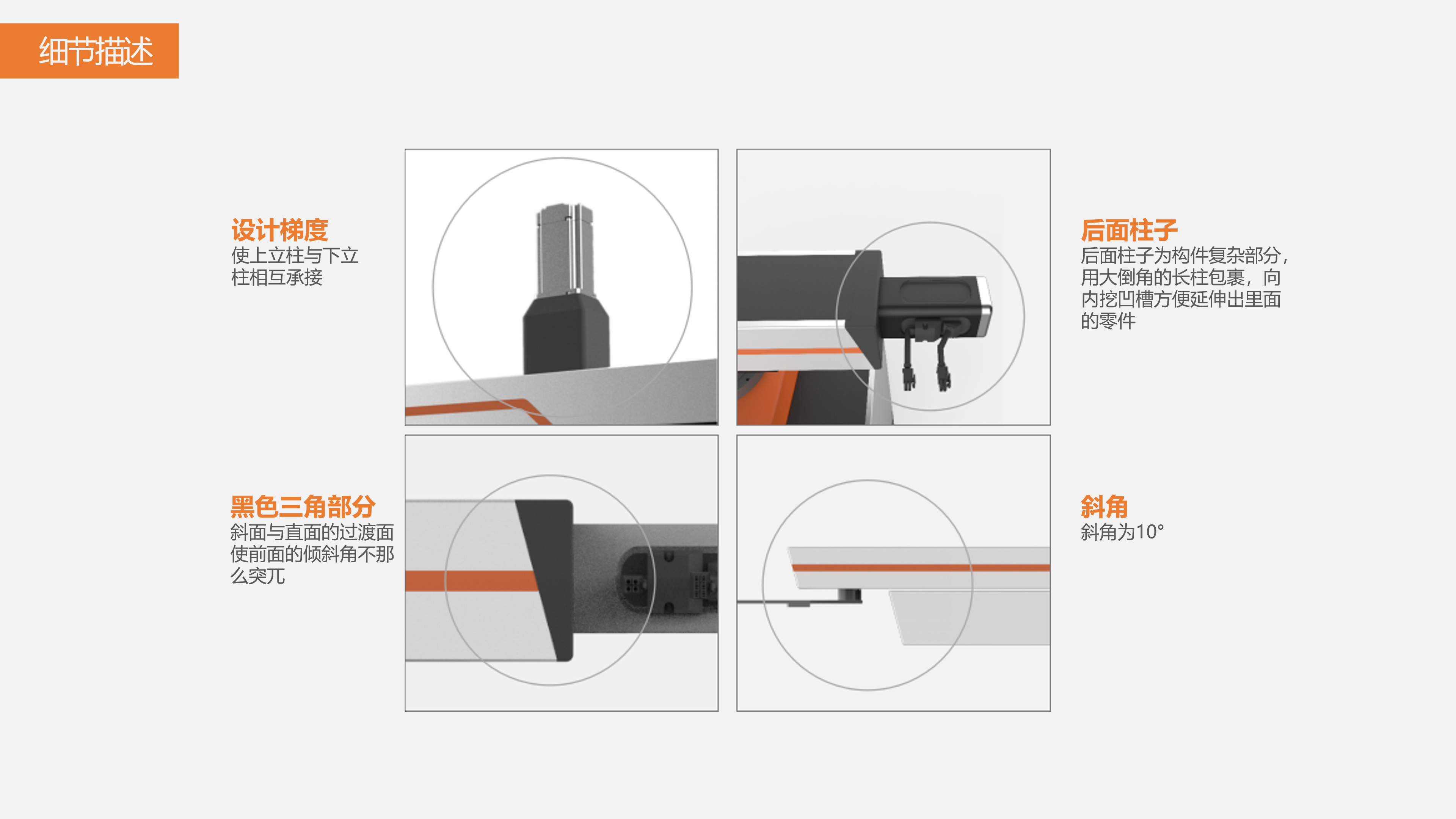 细节描述

设计梯度
使上立柱与下立柱相互承接

后面柱子
后面柱子为构件复杂部分，用大倒角的长柱包裹，向内挖凹槽方便延伸出里面的零件

黑色三角部分
斜面与直面的过渡面使前面的倾斜角不那么突兀

斜角
斜角为10°