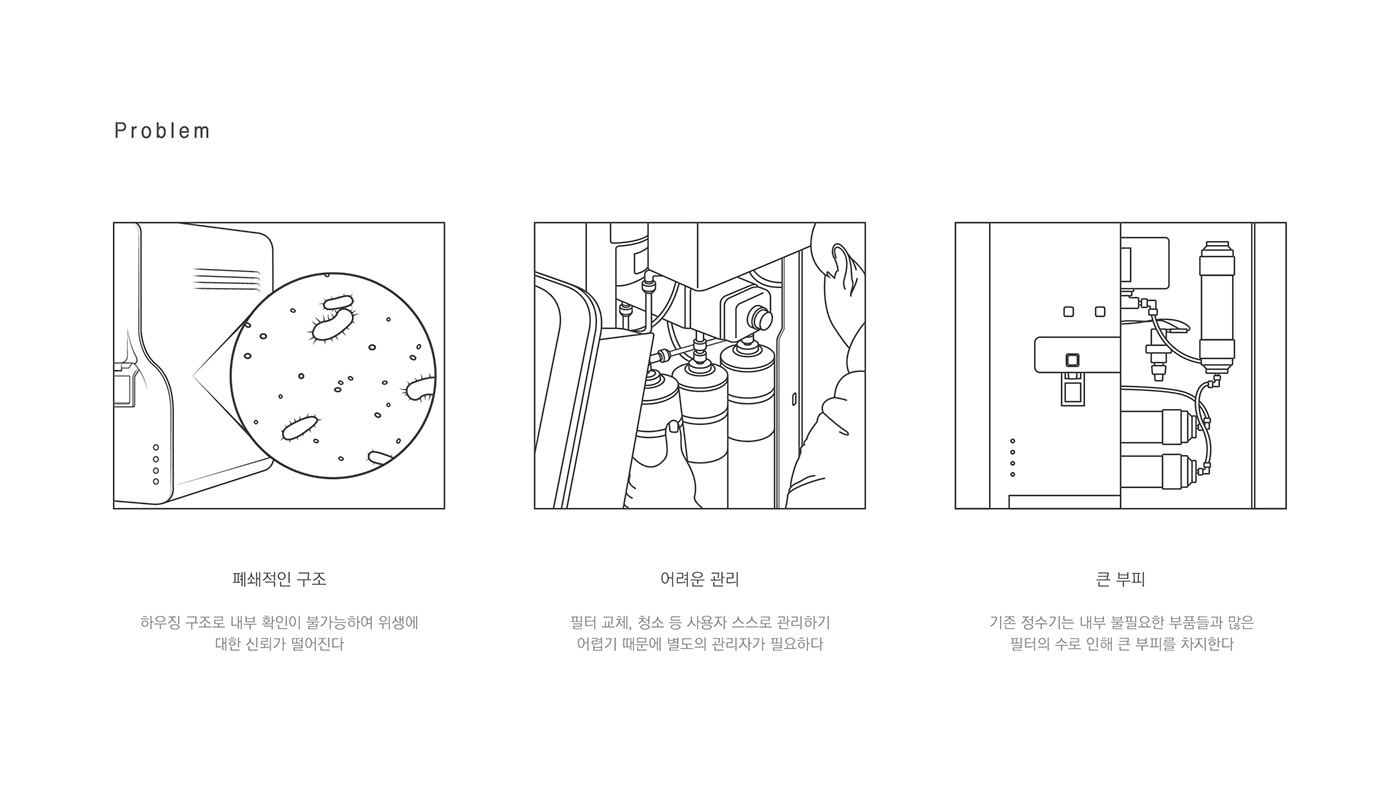 Problem

폐쇄적인 구조

하우징 구조로 내부 확인이 불가능하여 위생에 대한 신뢰가 떨어진다

어려운 관리

필터 교체, 청소 등 사용자 스스로 관리하기 어렵기 때문에 별도의 관리자가 필요하다

큰 부피

기존 정수기는 내부 불필요한 부품들과 많은 필터의 수로 인해 큰 부피를 차지한다