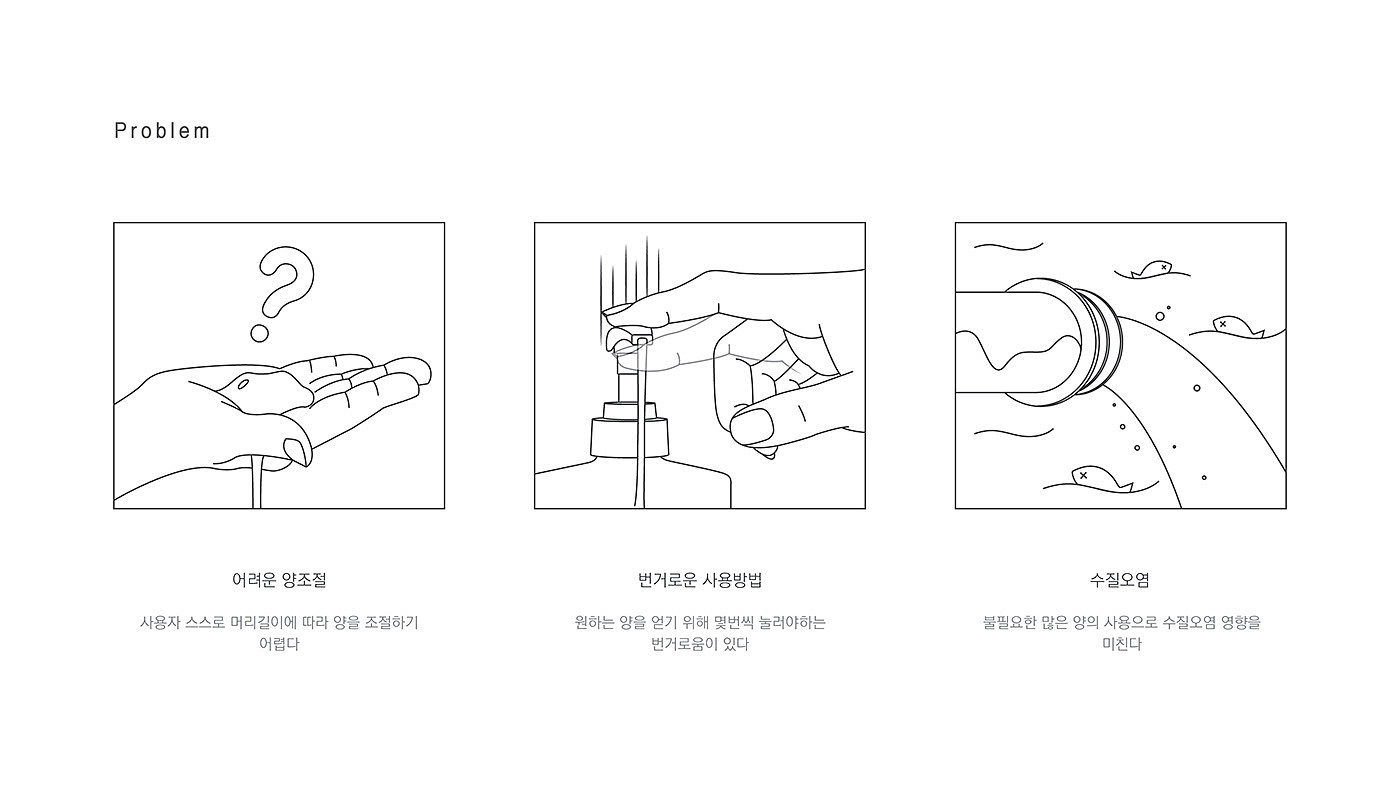 Problem

어려운 양조절

사용자 스스로 머리길이에 따라 양을 조절하기 어렵다

번거로운 사용방법

원하는 양을 얻기 위해 몇번씩 눌러야하는 번거로움이 있다

수질오염

불필요한 많은 양의 사용으로 수질오염 영향을 미친다