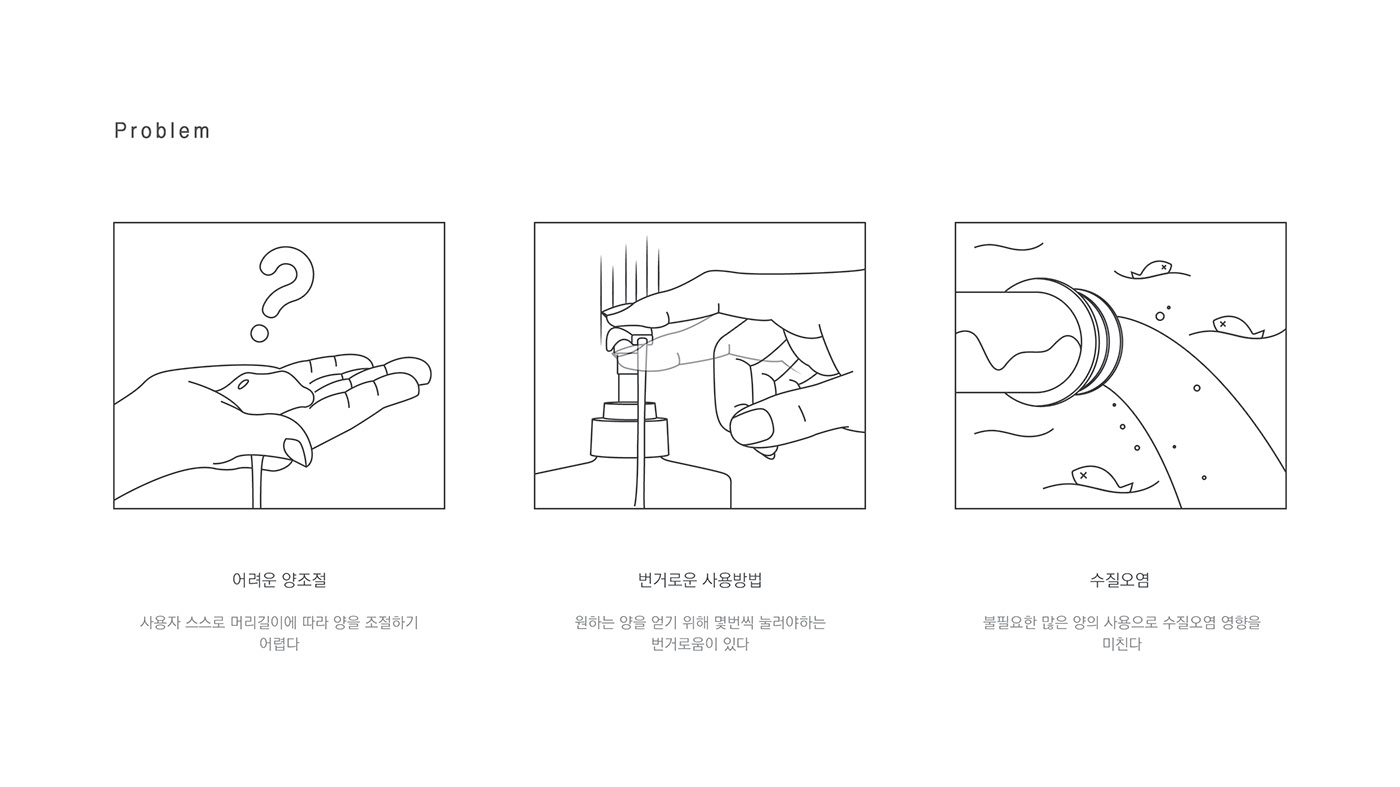 Problem

어려운 양조절

사용자 스스로 머리길이에 따라 양을 조절하기 어렵다

번거로운 사용방법

원하는 양을 얻기 위해 몇번씩 눌러야하는 번거로움이 있다

수질오염

불필요한 많은 양의 사용으로 수질오염 영향을 미친다