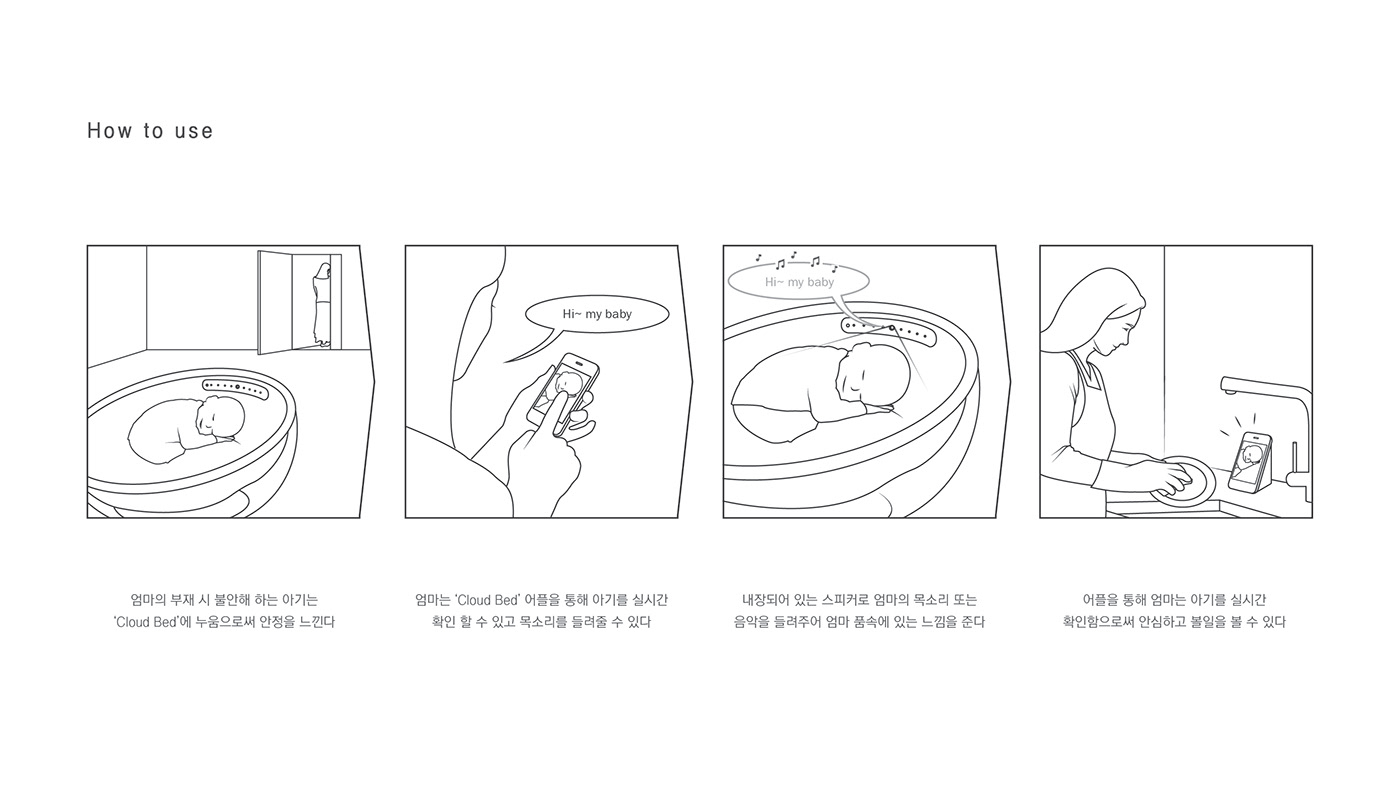 How to use

Hi~ my baby

Hi~ my baby

엄마의 부재 시 불안해 하는 아기는 'Cloud Bed'에 누움으로써 안정을 느낀다

엄마는 'Cloud Bed' 어플을 통해 아기를 실시간 확인 할 수 있고 목소리를 들려줄 수 있다

내장되어 있는 스피커로 엄마의 목소리 또는 음악을 들려주어 엄마 품속에 있는 느낌을 준다

어플을 통해 엄마는 아기를 실시간 확인함으로써 안심하고 볼일을 볼 수 있다