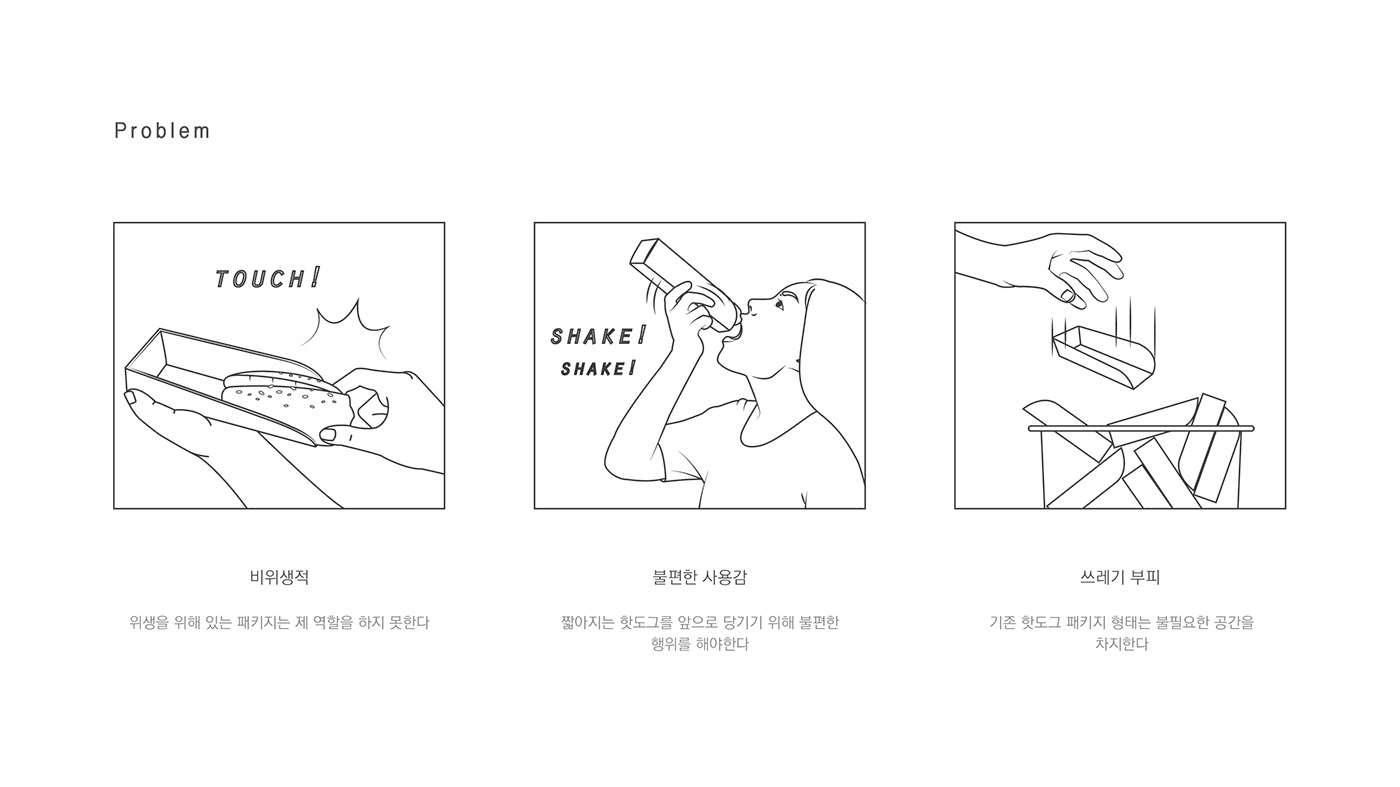 Problem

TOUCH!

비위생적

위생을 위해 있는 패키지는 제 역할을 하지 못한다

SHAKE!
SHAKE!

불편한 사용감

짧아지는 핫도그를 앞으로 당기기 위해 불편한 행위를 해야한다

쓰레기 부피

기존 핫도그 패키지 형태는 불필요한 공간을 차지한다