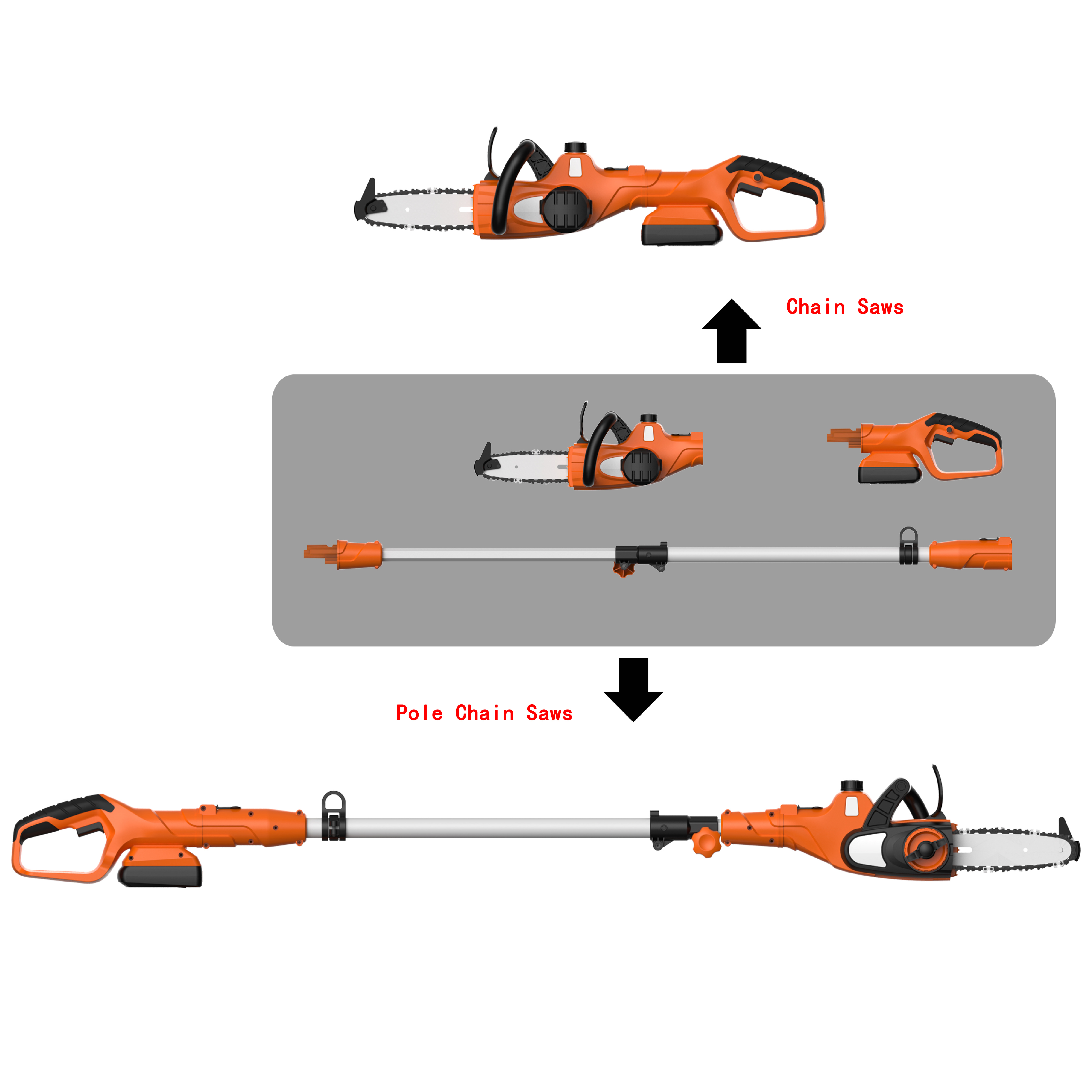 Chain Saws

Pole Chain Saws