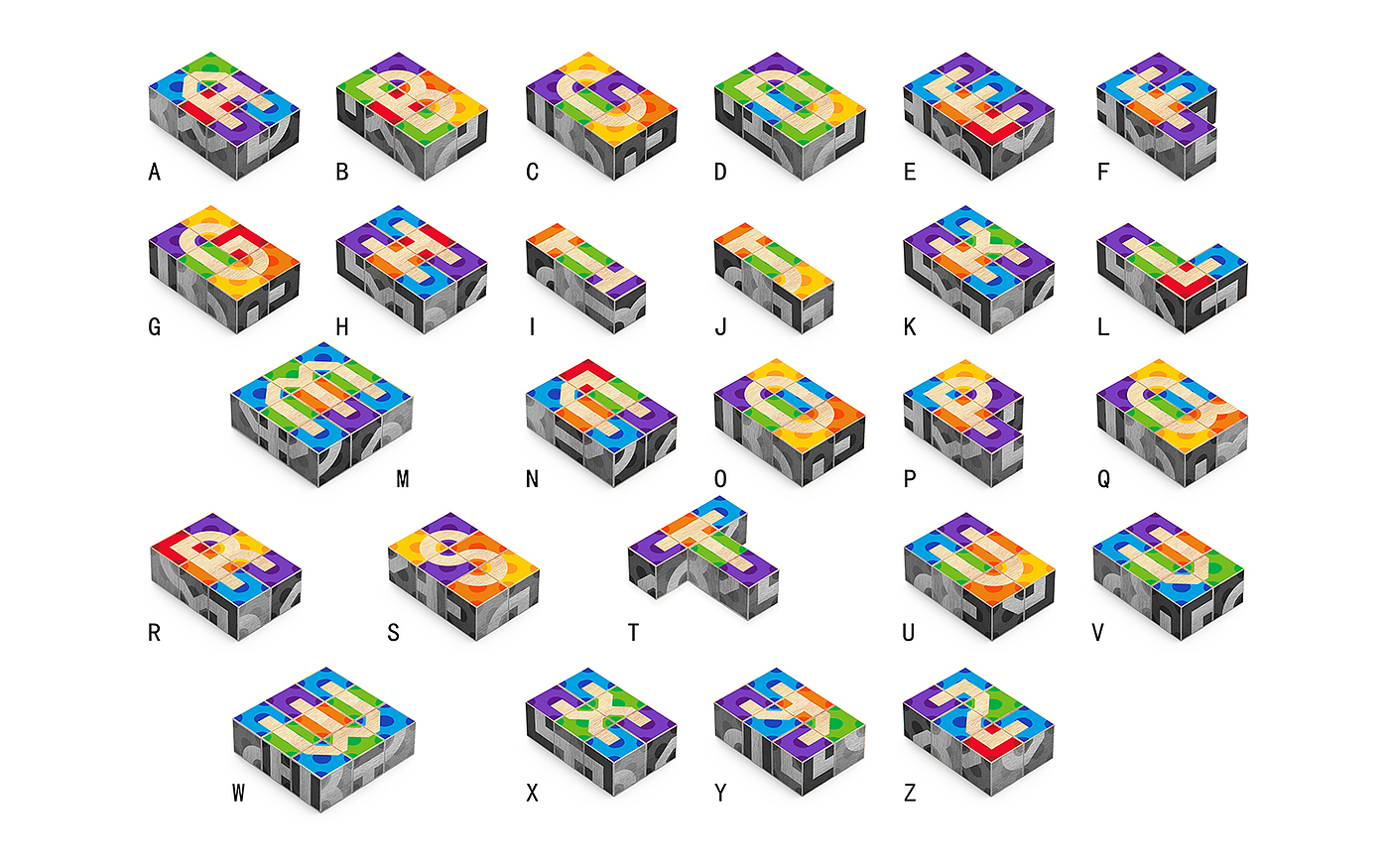 A B C D E F

G H I J K L

M N O P Q

R S T U V

W X Y Z