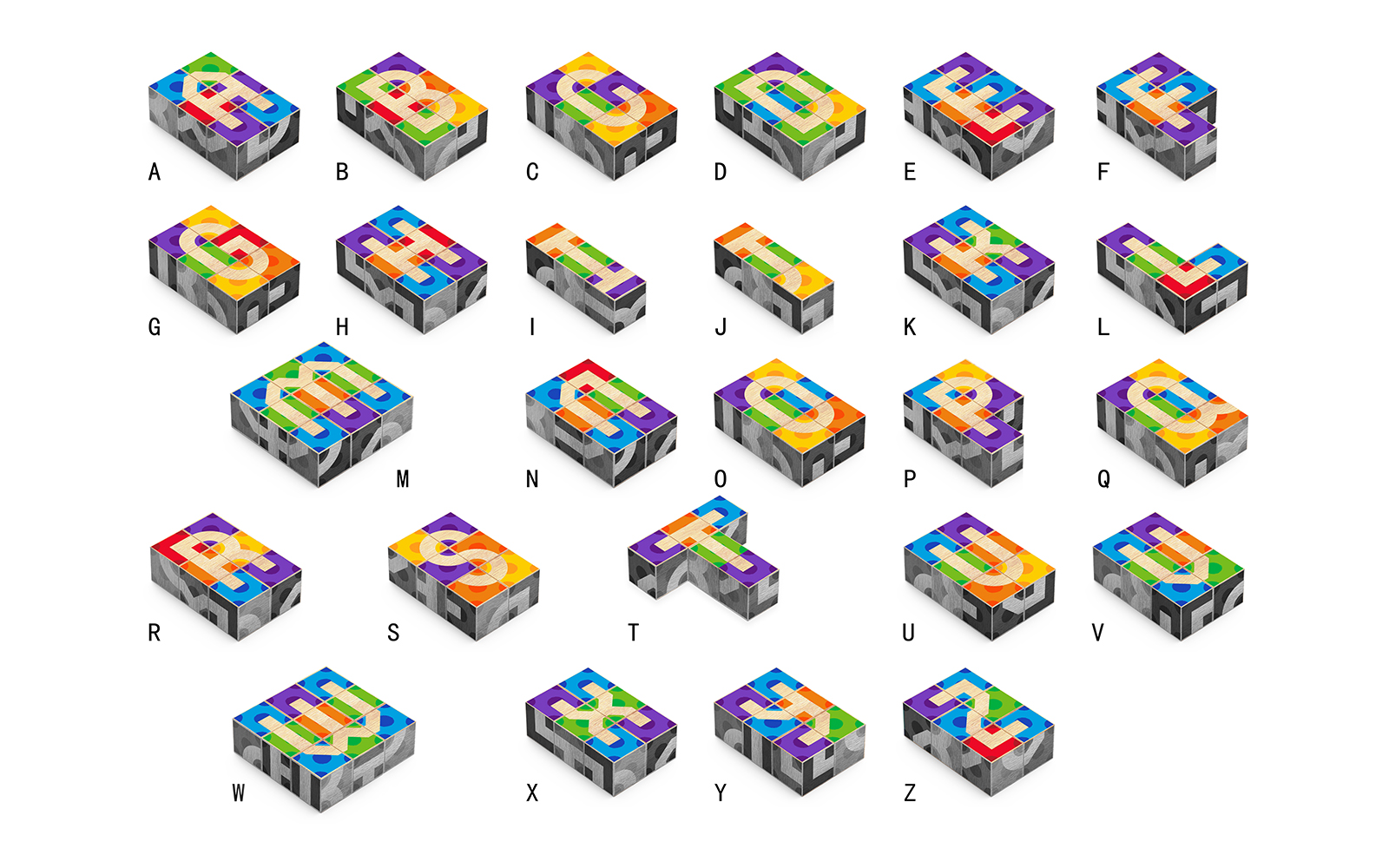 A B C D E F

G H I J K L

M N O P Q

R S T U V

W X Y Z