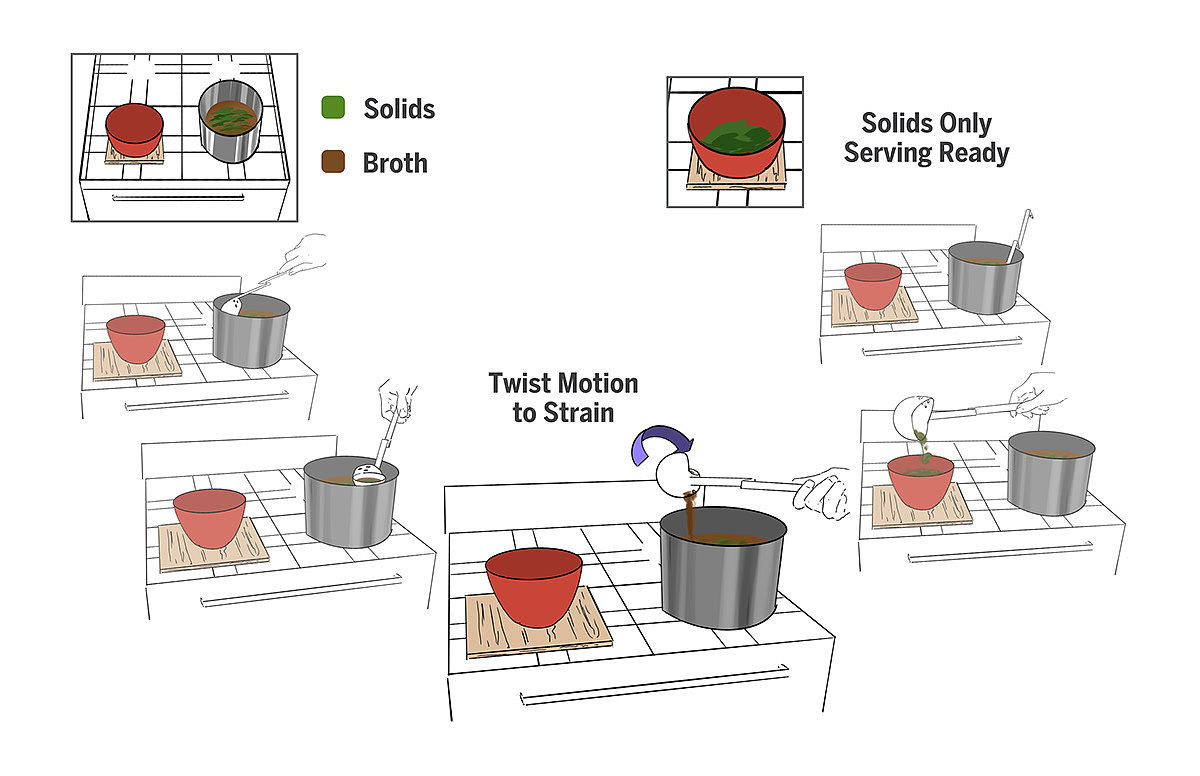 Solids

Broth

Solids Only
Serving Ready

Twist Motion
to Strain